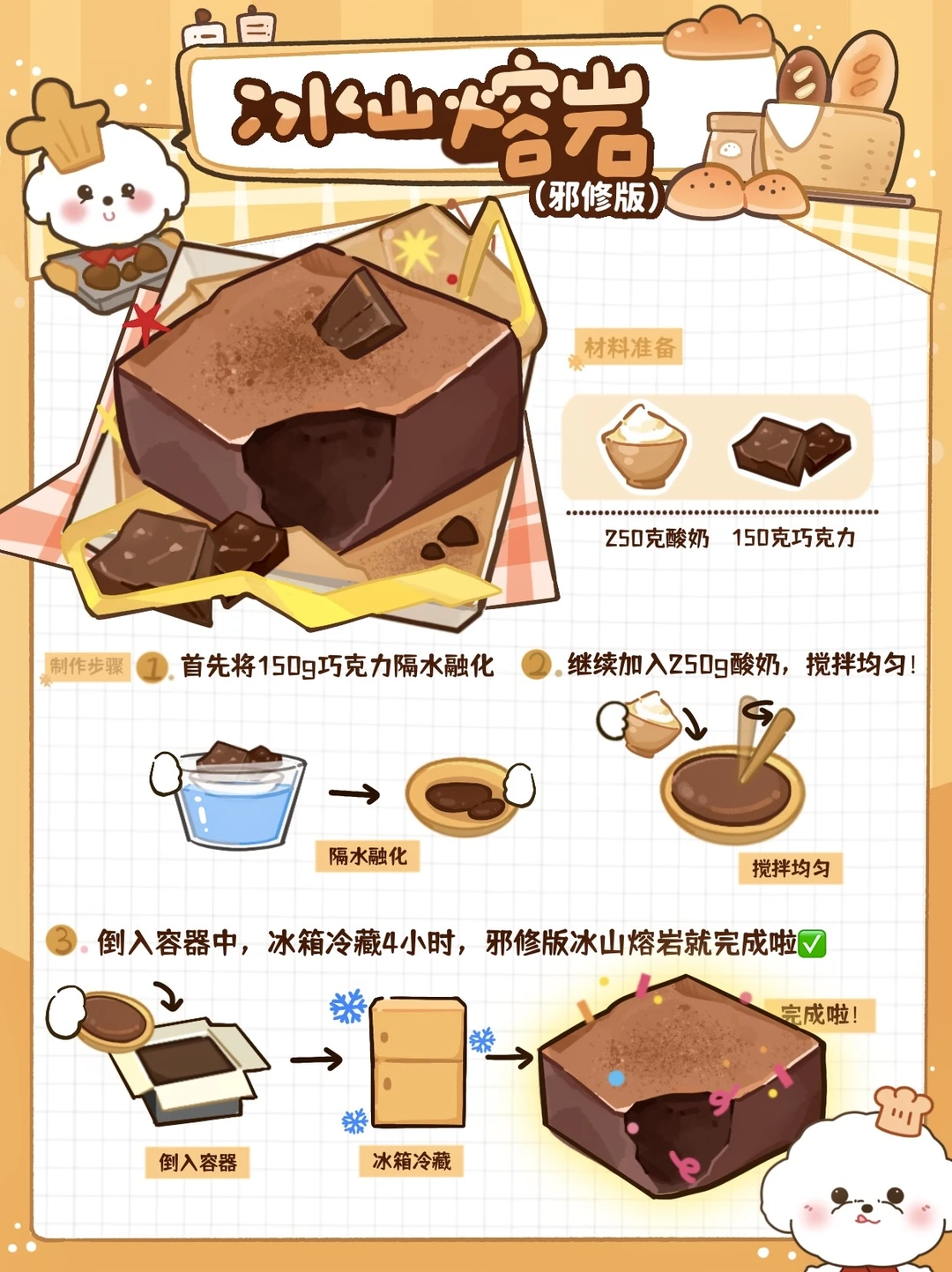 冰山熔岩
(邪修版)

材料准备

250克酸奶　150克巧克力

制作步骤

1. 首先将150g巧克力隔水融化

隔水融化

2. 继续加入250g酸奶，搅拌均匀！

搅拌均匀

3. 倒入容器中，冰箱冷藏4小时，邪修版冰山熔岩就完成啦✅

倒入容器

冰箱冷藏

完成啦！