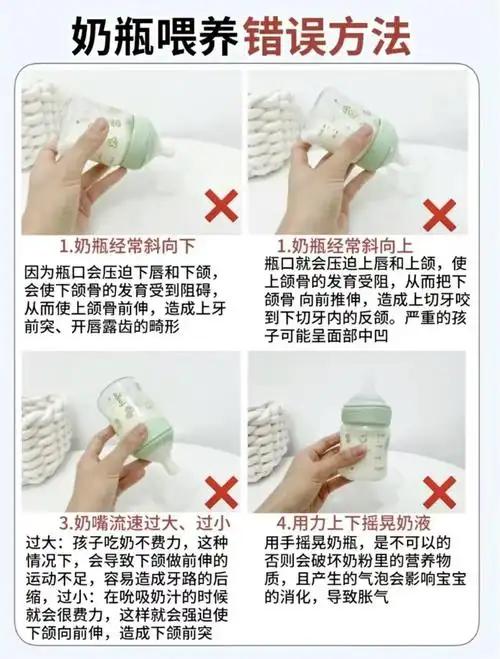 奶瓶喂养错误方法

1.奶瓶经常斜向下

因为瓶口会压迫下唇和下颌，会使下颌骨的发育受到阻碍，从而使上颌骨前伸，造成上牙前突、开唇露齿的畸形

1.奶瓶经常斜向上

瓶口就会压迫上唇和上颌，使上颌骨的发育受阻，从而把下颌骨 向前推伸，造成上切牙咬到下切牙内的反颌。严重的孩子可能呈面部中凹

3.奶嘴流速过大、过小

过大：孩子吃奶不费力，这种情况下，会导致下颌做前伸的运动不足，容易造成牙路的后缩，过小：在吮吸奶汁的时候就会很费力，这样就会强迫使下颌向前伸，造成下颌前突

4.用力上下摇晃奶液

用手摇晃奶瓶，是不可以的否则会破坏奶粉里的营养物质，且产生的气泡会影响宝宝的消化，导致胀气