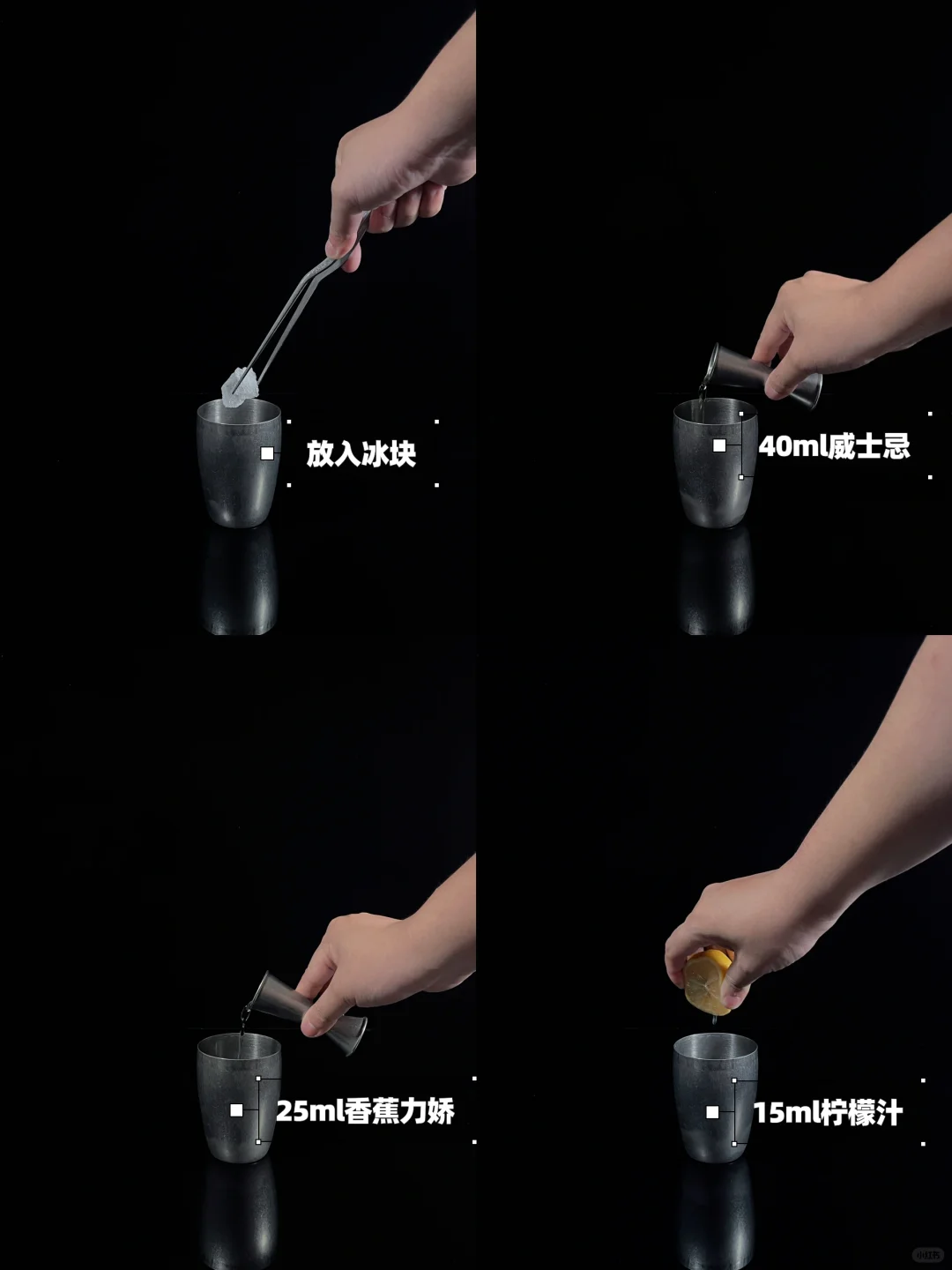 放入冰块

40ml威士忌

25ml香蕉力娇

15ml柠檬汁

小红书