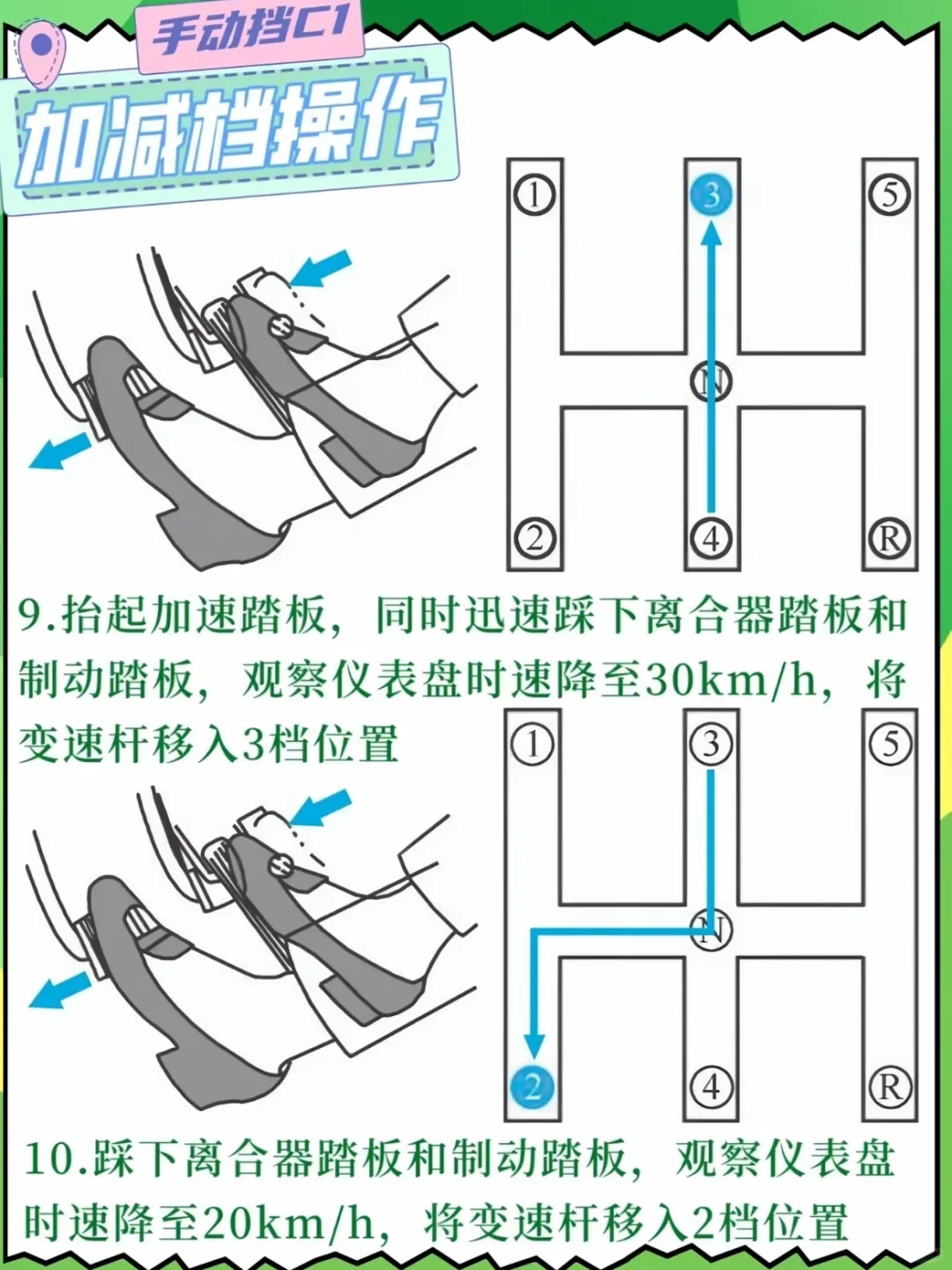 手动挡C1
加减档操作

①
③
⑤
N
②
④
R

9.抬起加速踏板，同时迅速踩下离合器踏板和制动踏板，观察仪表盘时速降至30km/h，将变速杆移入3档位置

①
③
⑤
N
②
④
R

10.踩下离合器踏板和制动踏板，观察仪表盘时速降至20km/h，将变速杆移入2档位置