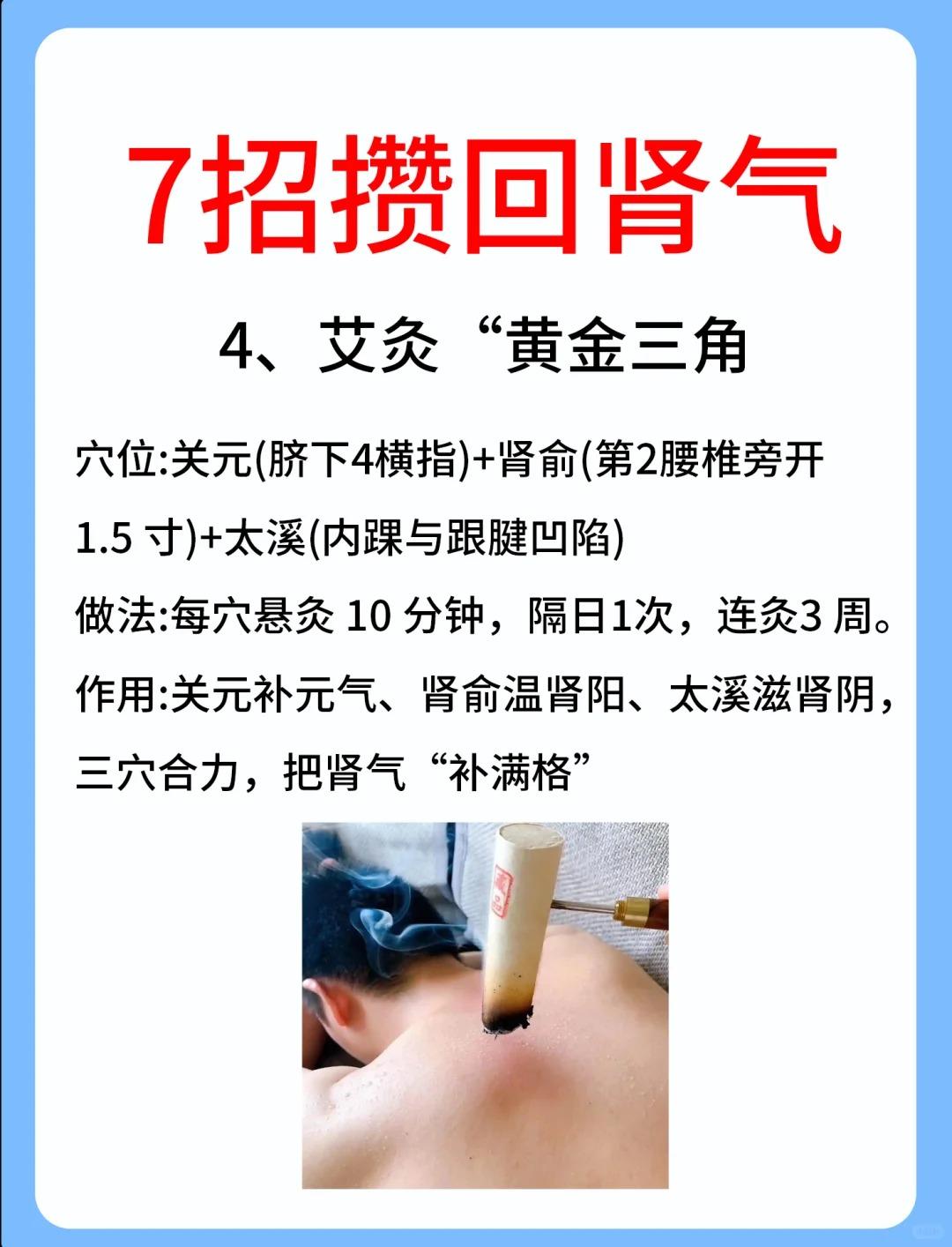 7招攒回肾气

4、艾灸“黄金三角

穴位:关元(脐下4横指)+肾俞(第2腰椎旁开1.5 寸)+太溪(内踝与跟腱凹陷)

做法:每穴悬灸 10 分钟，隔日1次，连灸3 周。

作用:关元补元气、肾俞温肾阳、太溪滋肾阴，三穴合力，把肾气“补满格”