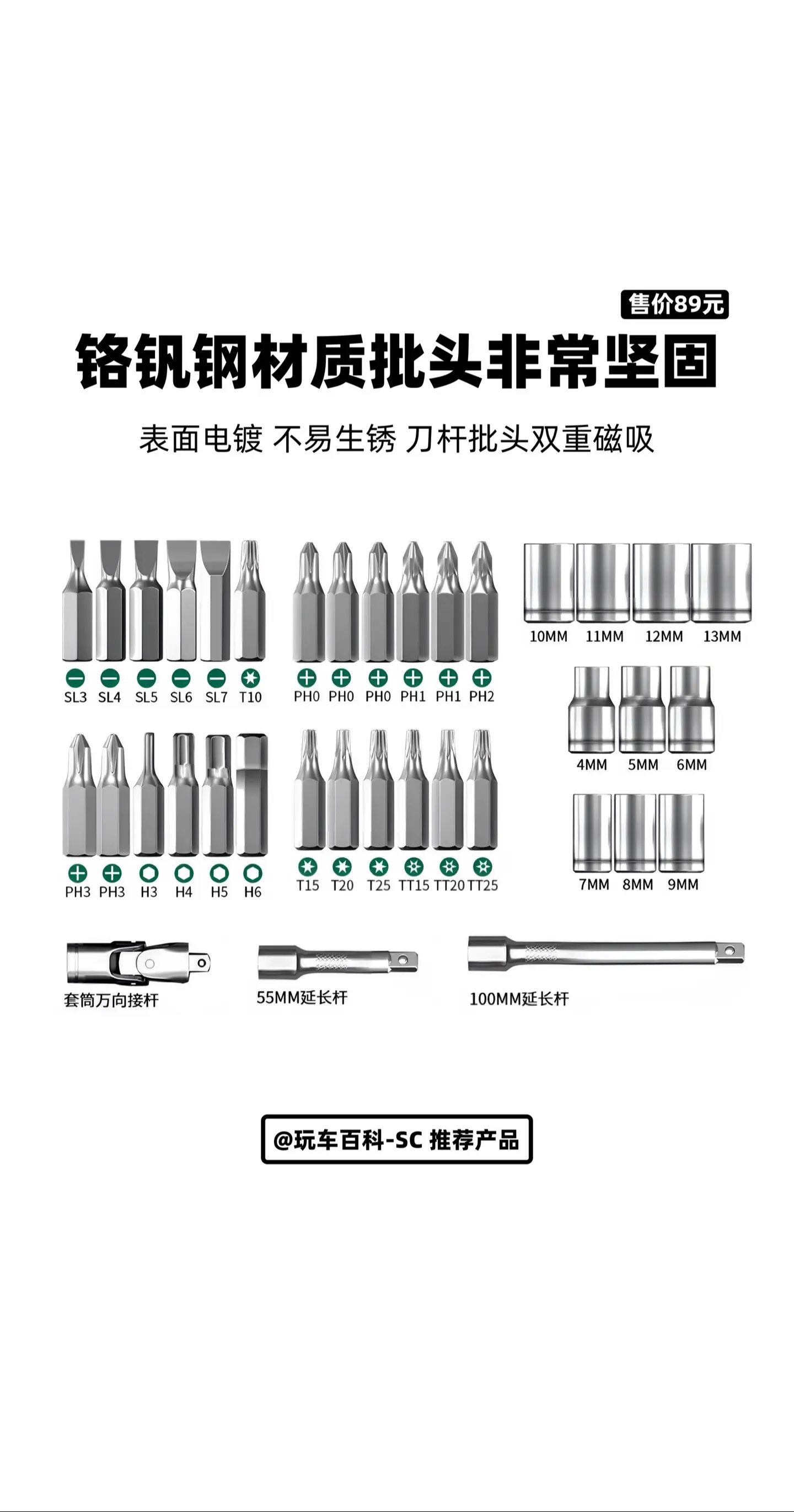 售价89元

铬钒钢材质批头非常坚固

表面电镀 不易生锈 刀杆批头双重磁吸

SL3 SL4 SL5 SL6 SL7 T10

PH0 PH0 PH0 PH1 PH1 PH2

10MM 11MM 12MM 13MM

4MM 5MM 6MM

PH3 PH3 H3 H4 H5 H6

T15 T20 T25 TT15 TT20 TT25

7MM 8MM 9MM

套筒万向接杆

55MM延长杆

100MM延长杆

@玩车百科-SC 推荐产品