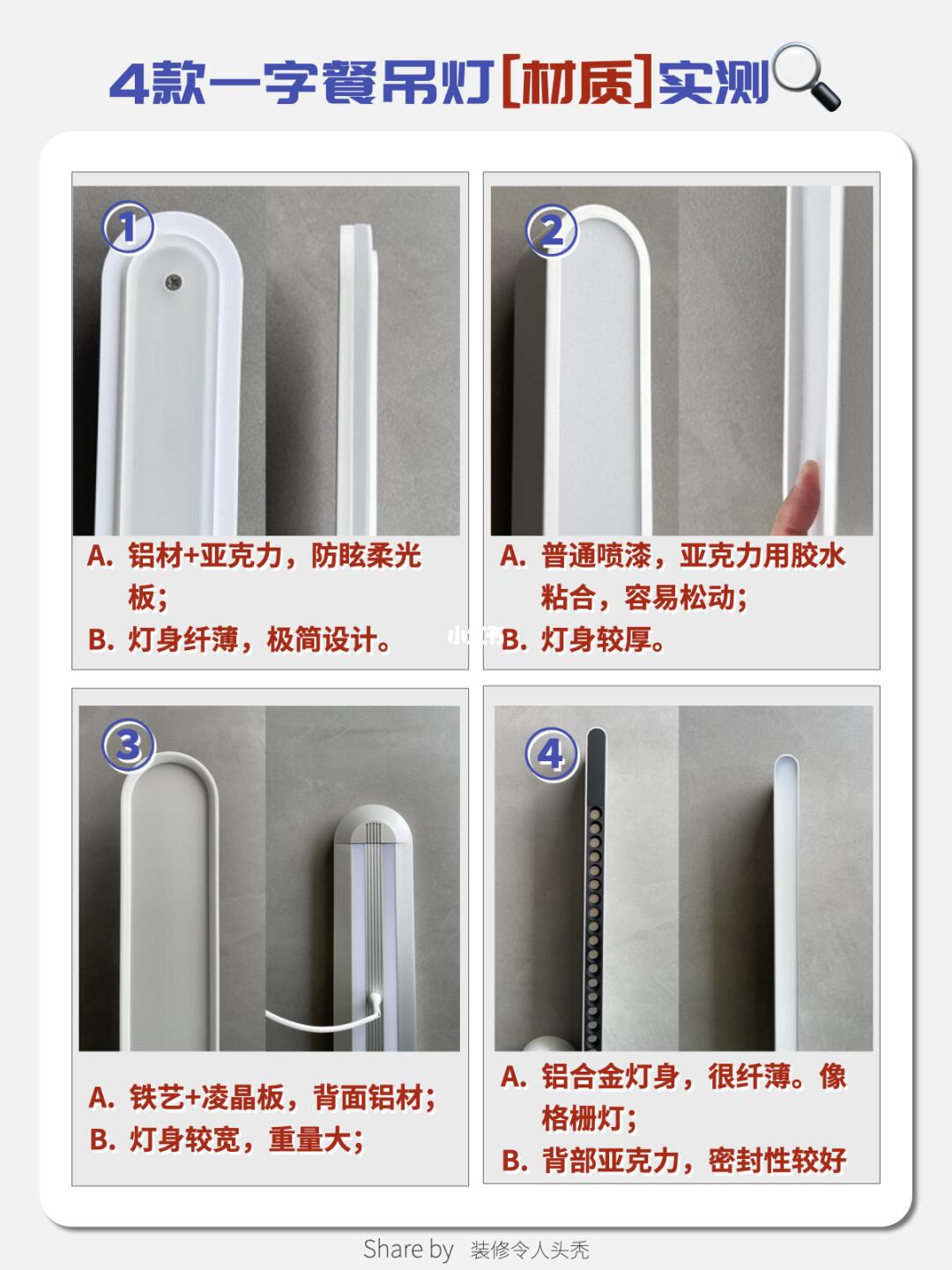 4款一字餐吊灯[材质]实测

①

A. 铝材+亚克力，防眩柔光板；
B. 灯身纤薄，极简设计。

②

A. 普通喷漆，亚克力用胶水粘合，容易松动；
B. 灯身较厚。

③

A. 铁艺+凌晶板，背面铝材；
B. 灯身较宽，重量大；

④

A. 铝合金灯身，很纤薄。像格栅灯；
B. 背部亚克力，密封性较好

Share by 装修令人头秃