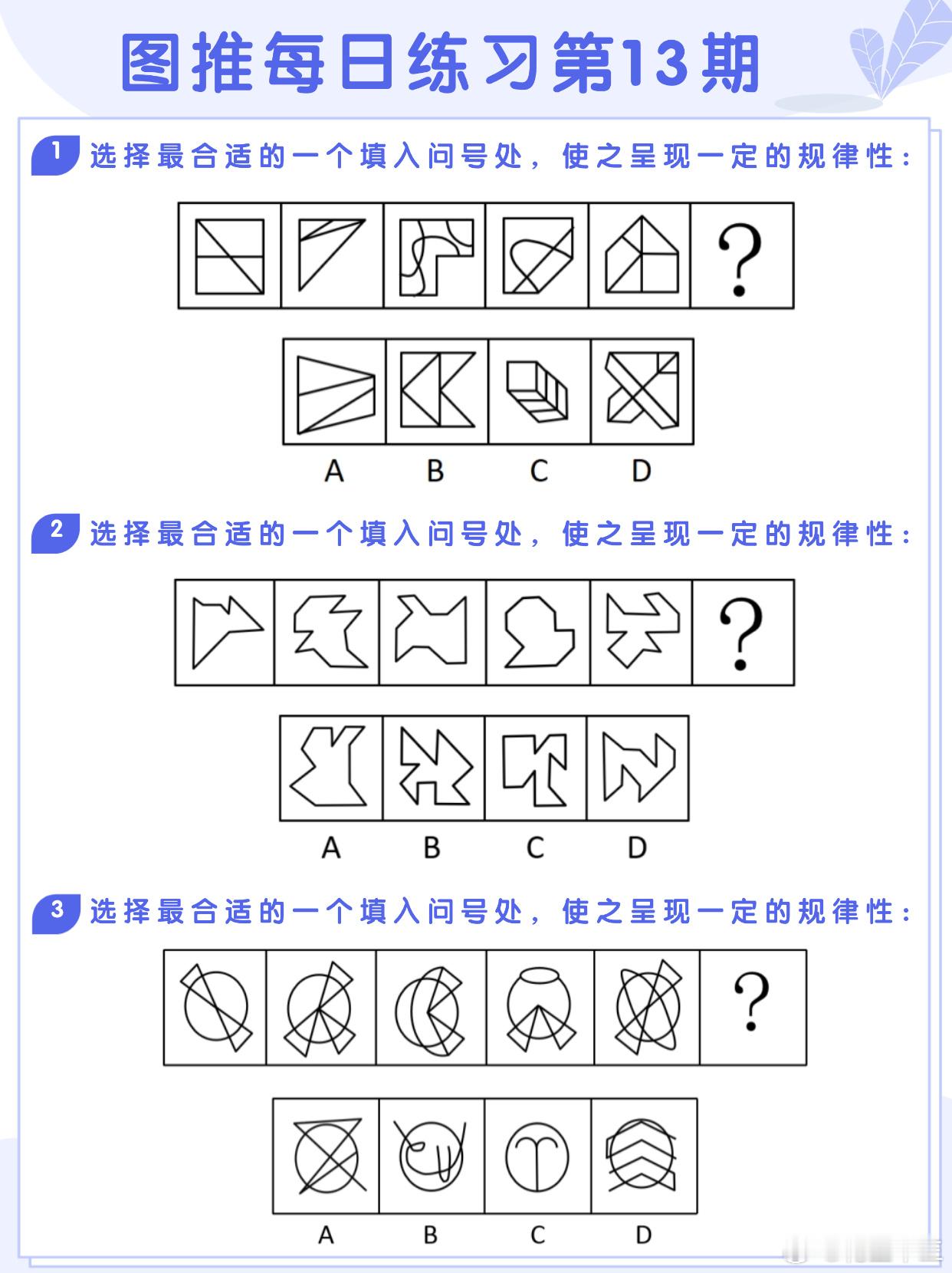 图推每日练习第13期

1 选择最合适的一个填入问号处，使之呈现一定的规律性：

?

A B C D

2 选择最合适的一个填入问号处，使之呈现一定的规律性：

?

A B C D

3 选择最合适的一个填入问号处，使之呈现一定的规律性：

?

A B C D