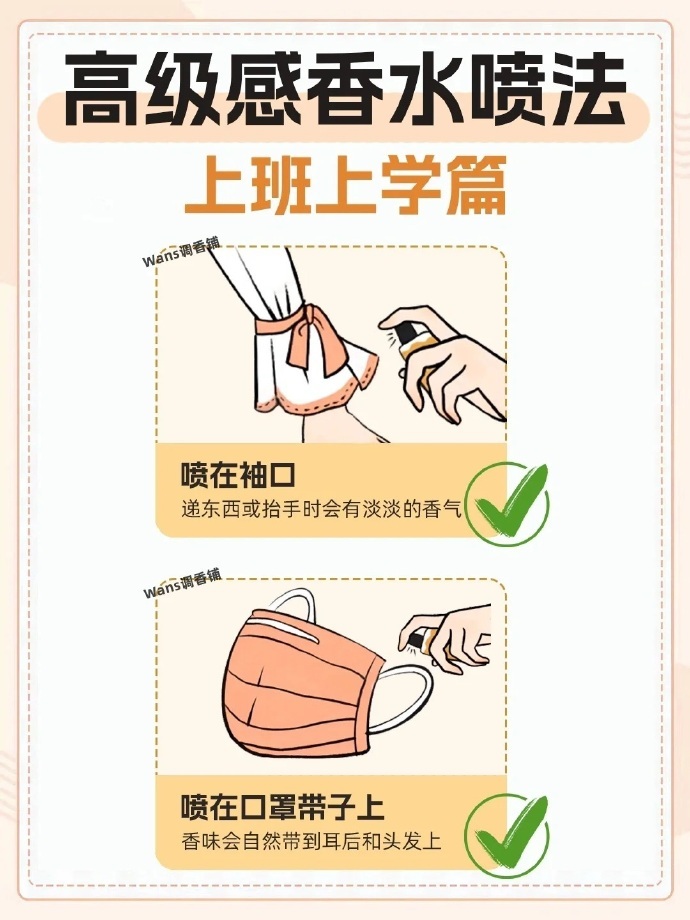 高级感香水喷法

上班上学篇

Wans调香铺

喷在袖口

递东西或抬手时会有淡淡的香气

Wans调香铺

喷在口罩带子上

香味会自然带到耳后和头发上