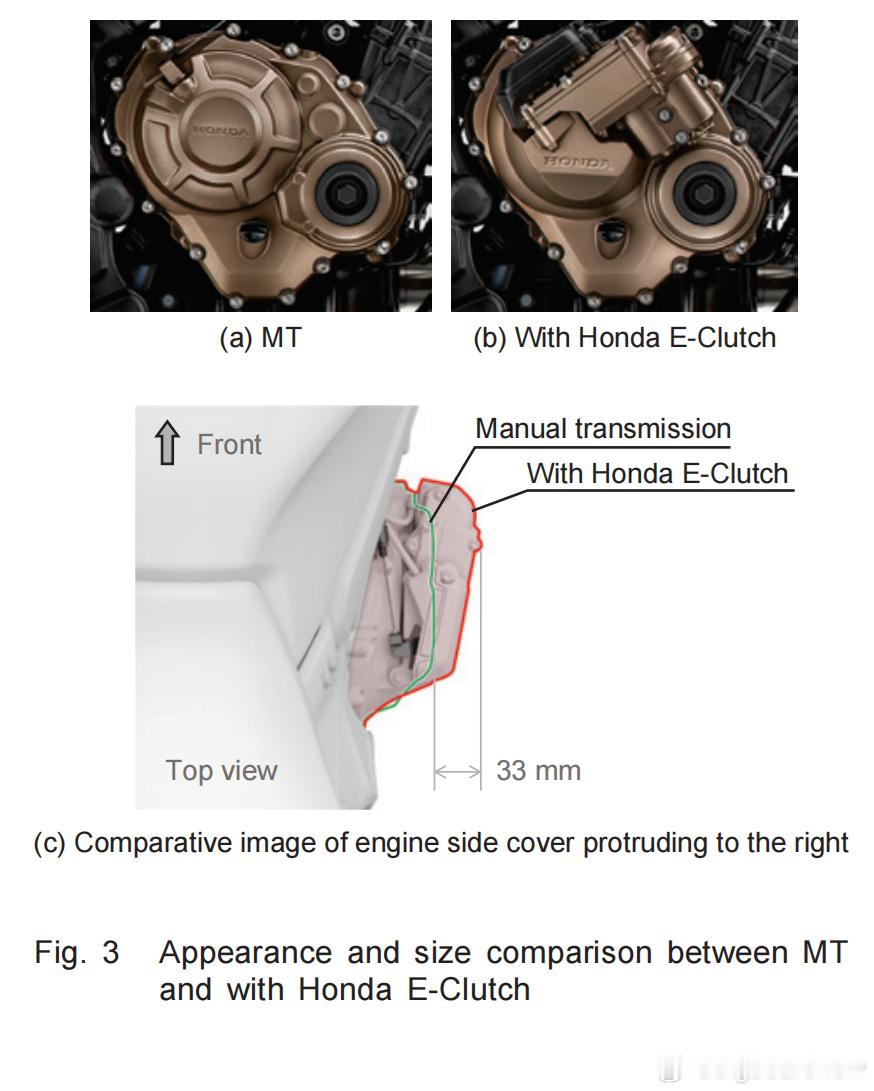 HONDA

HONDA

(a) MT

(b) With Honda E-Clutch

Front

Manual transmission

With Honda E-Clutch

Top view

33 mm

(c) Comparative image of engine side cover protruding to the right

Fig. 3 Appearance and size comparison between MT and with Honda E-Clutch