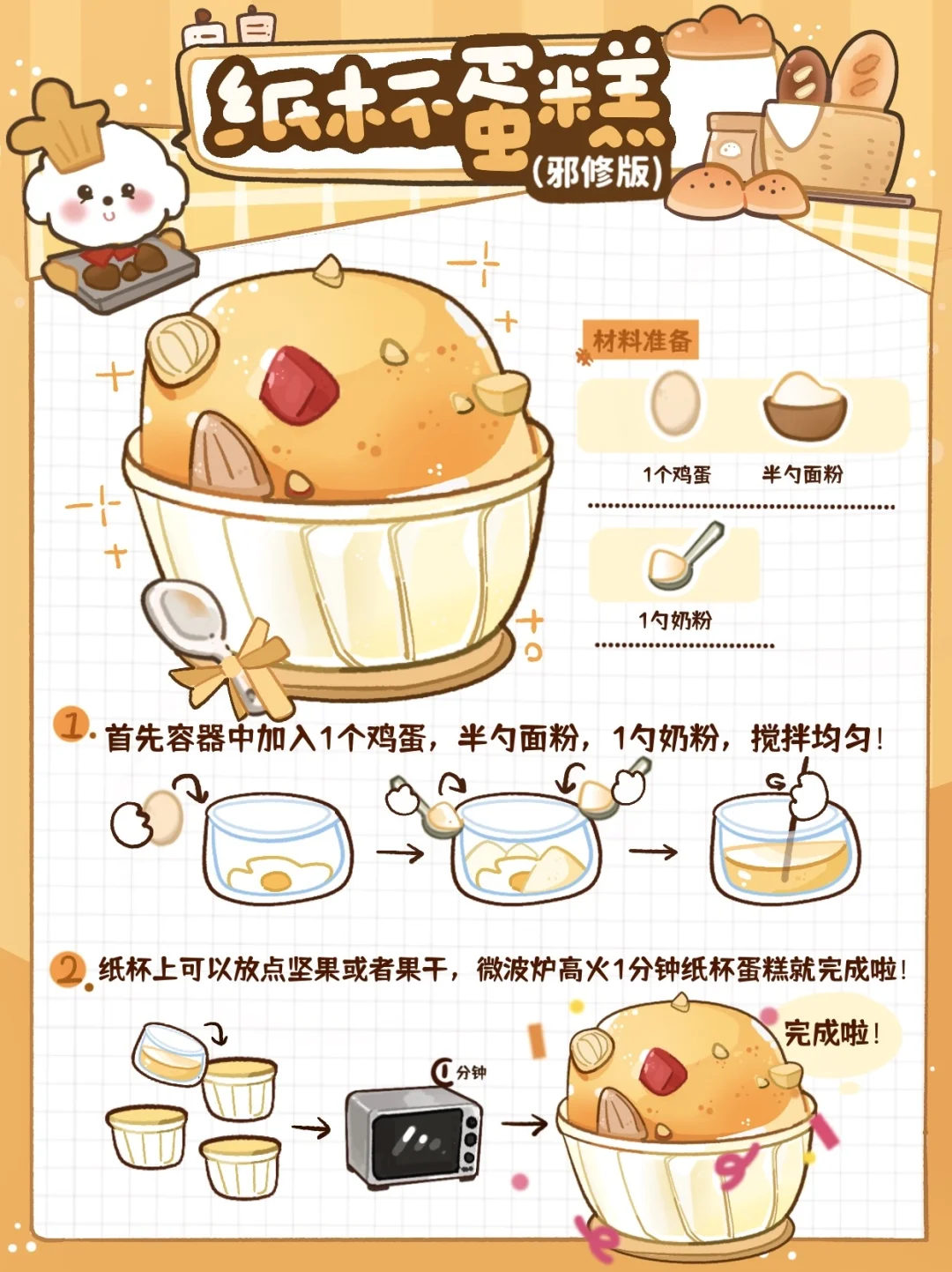 纸杯蛋糕
(邪修版)

材料准备

1个鸡蛋 半勺面粉

1勺奶粉

1. 首先容器中加入1个鸡蛋，半勺面粉，1勺奶粉，搅拌均匀！

2. 纸杯上可以放点坚果或者果干，微波炉高火1分钟纸杯蛋糕就完成啦！

1分钟

完成啦！