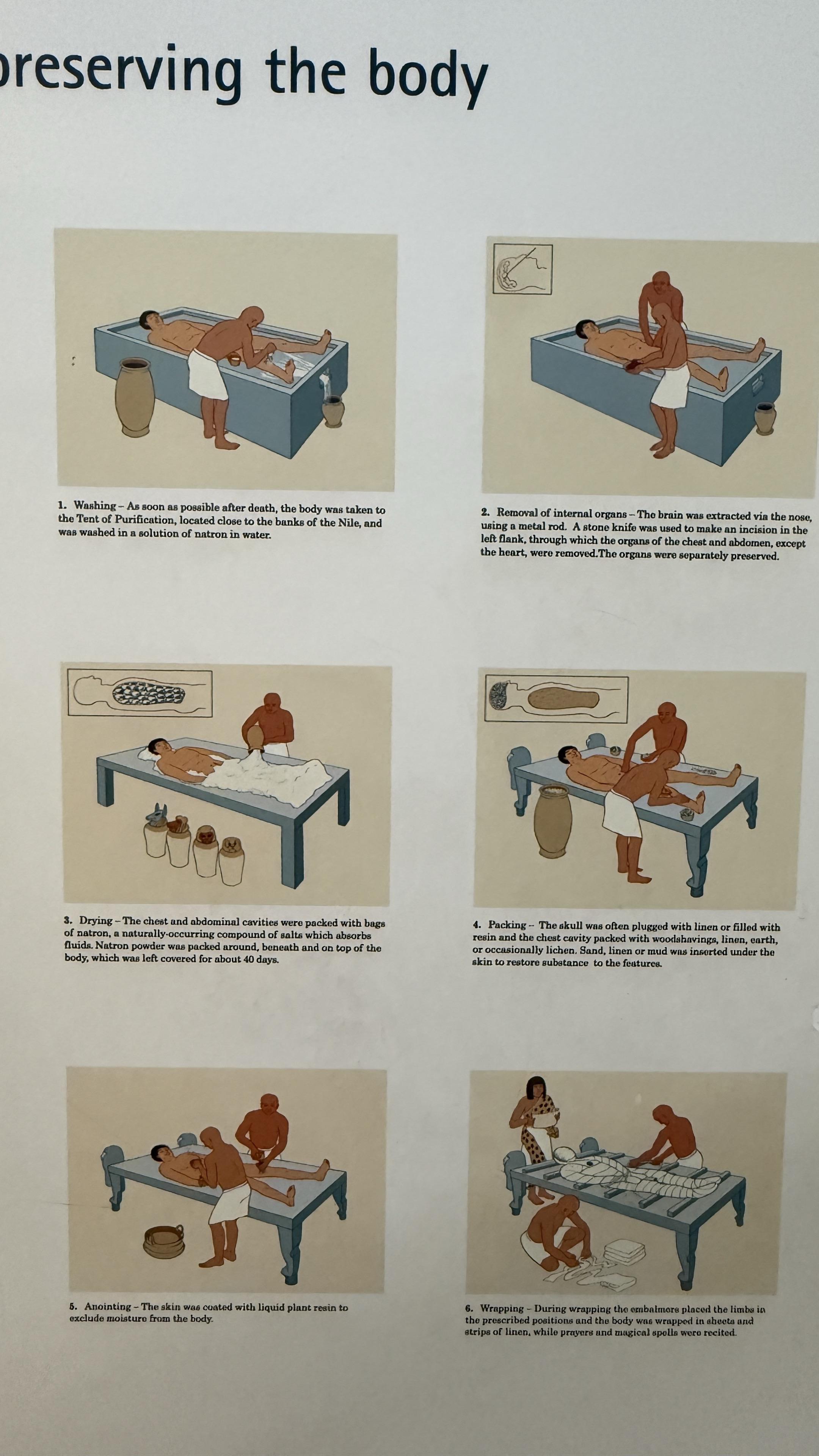 preserving the body

1. Washing – As soon as possible after death, the body was taken to the Tent of Purification, located close to the banks of the Nile, and was washed in a solution of natron in water.

2. Removal of internal organs – The brain was extracted via the nose, using a metal rod. A stone knife was used to make an incision in the left flank, through which the organs of the chest and abdomen, except the heart, were removed.The organs were separately preserved.

3. Drying – The chest and abdominal cavities were packed with bags of natron, a naturally-occurring compound of salts which absorbs fluids. Natron powder was packed around, beneath and on top of the body, which was left covered for about 40 days.

4. Packing – The skull was often plugged with linen or filled with resin and the chest cavity packed with woodshavings, linen, earth, or occasionally lichen. Sand, linen or mud was inserted under the skin to restore substance to the features.

5. Anointing – The skin was coated with liquid plant resin to exclude moisture from the body.

6. Wrapping – During wrapping the embalmers placed the limbs in the prescribed positions and the body was wrapped in sheets and strips of linen, while prayers and magical spells were recited.