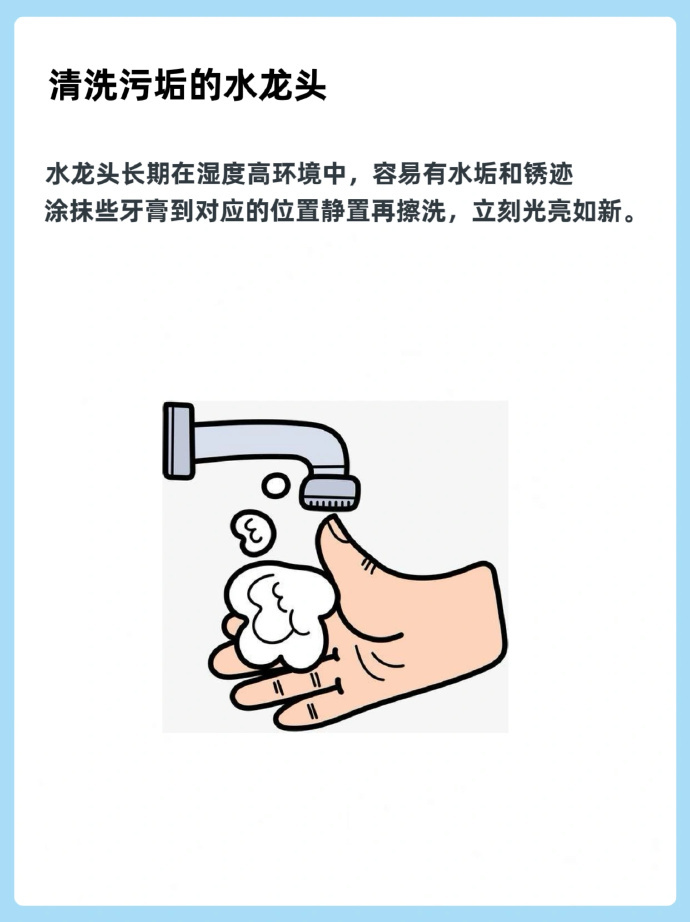 清洗污垢的水龙头

水龙头长期在湿度高环境中，容易有水垢和锈迹
涂抹些牙膏到对应的位置静置再擦洗，立刻光亮如新。