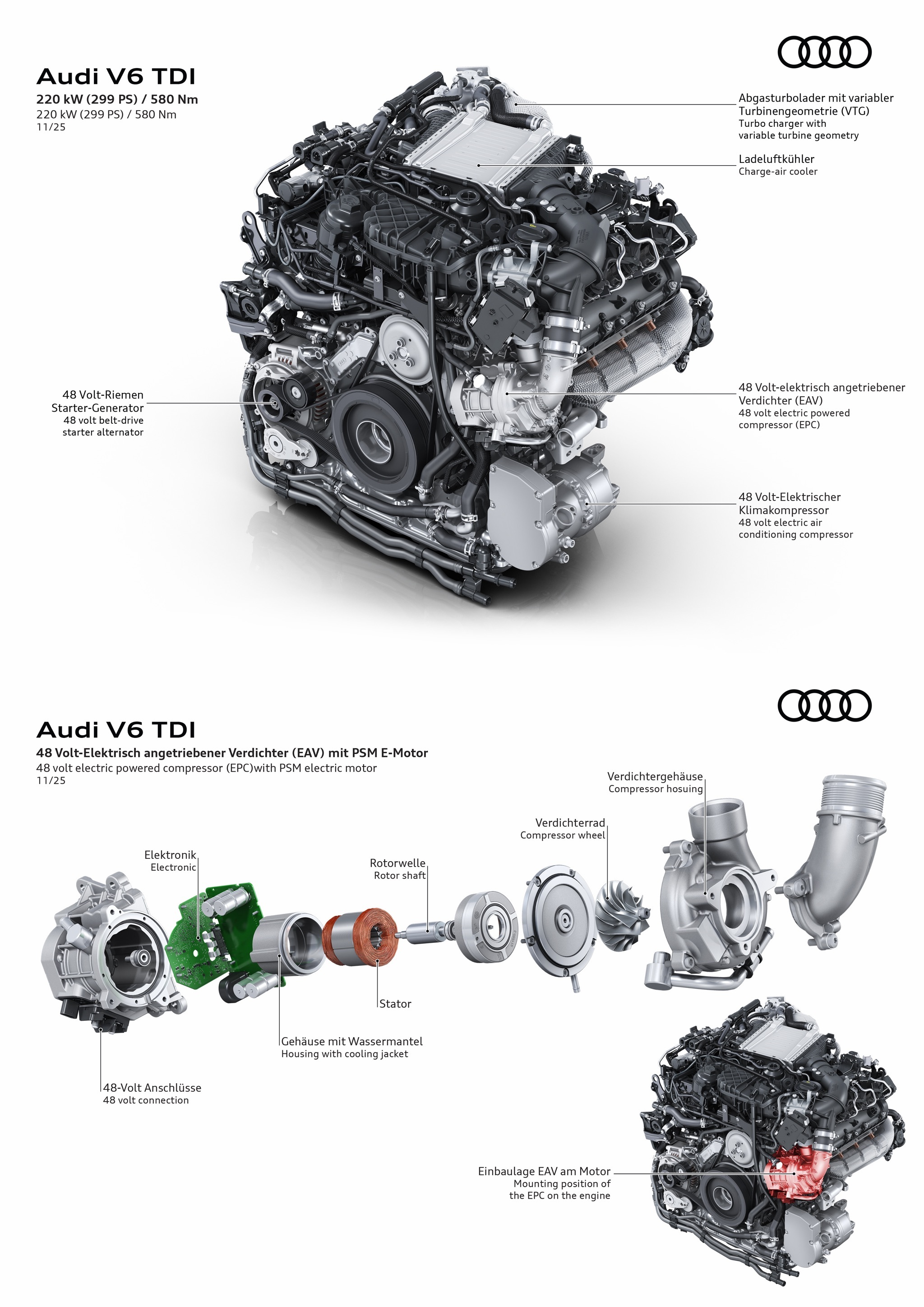 Audi V6 TDI
220 kW (299 PS) / 580 Nm
220 kW (299 PS) / 580 Nm
11/25

Abgasturbolader mit variabler Turbinengeometrie (VTG)
Turbo charger with variable turbine geometry

Ladeluftkühler
Charge-air cooler

48 Volt-Riemen Starter-Generator
48 volt belt-drive starter alternator

48 Volt-elektrisch angetriebener Verdichter (EAV)
48 volt electric powered compressor (EPC)

48 Volt-Elektrischer Klimakompressor
48 volt electric air conditioning compressor

Audi V6 TDI
48 Volt-Elektrisch angetriebener Verdichter (EAV) mit PSM E-Motor
48 volt electric powered compressor (EPC)with PSM electric motor
11/25

Verdichtergehäuse
Compressor hosuing

Verdichterrad
Compressor wheel

Elektronik
Electronic

Rotorwelle
Rotor shaft

Stator

Gehäuse mit Wassermantel
Housing with cooling jacket

48-Volt Anschlüsse
48 volt connection

Einbaulage EAV am Motor
Mounting position of the EPC on the engine