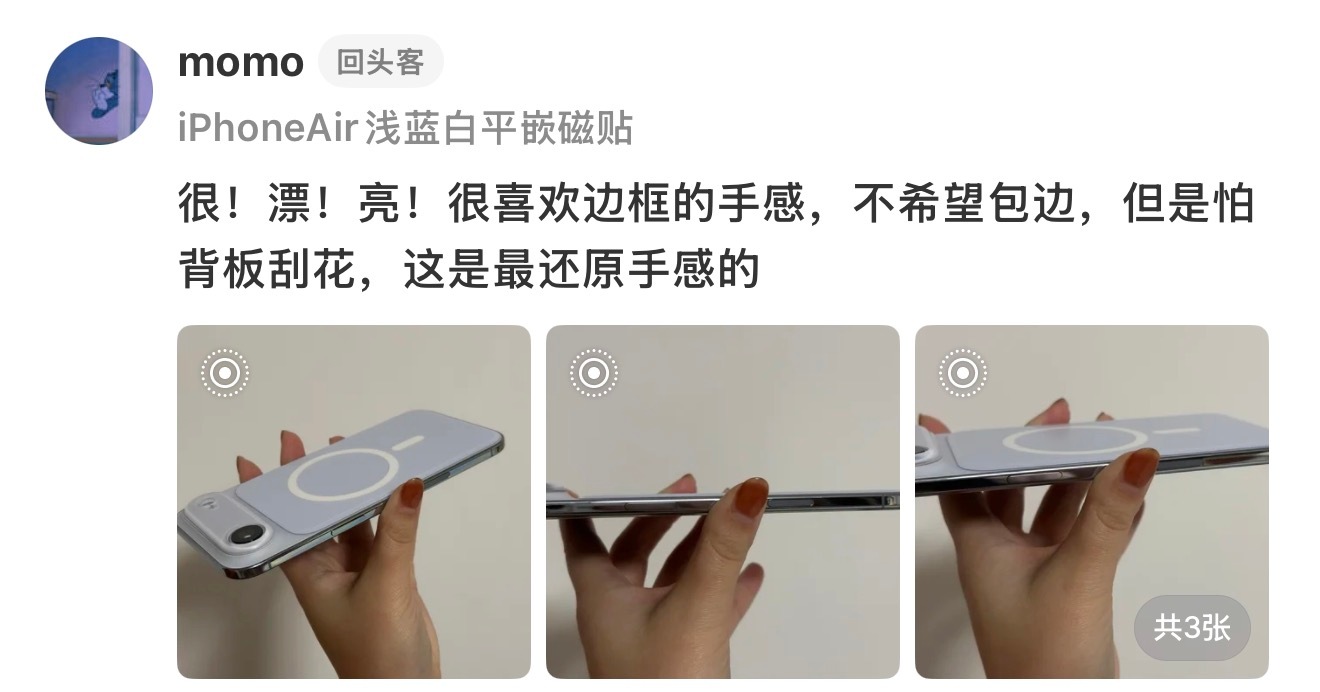 momo 回头客

iPhoneAir 浅蓝白平嵌磁贴

很！漂！亮！很喜欢边框的手感，不希望包边，但是怕背板刮花，这是最还原手感的

共3张