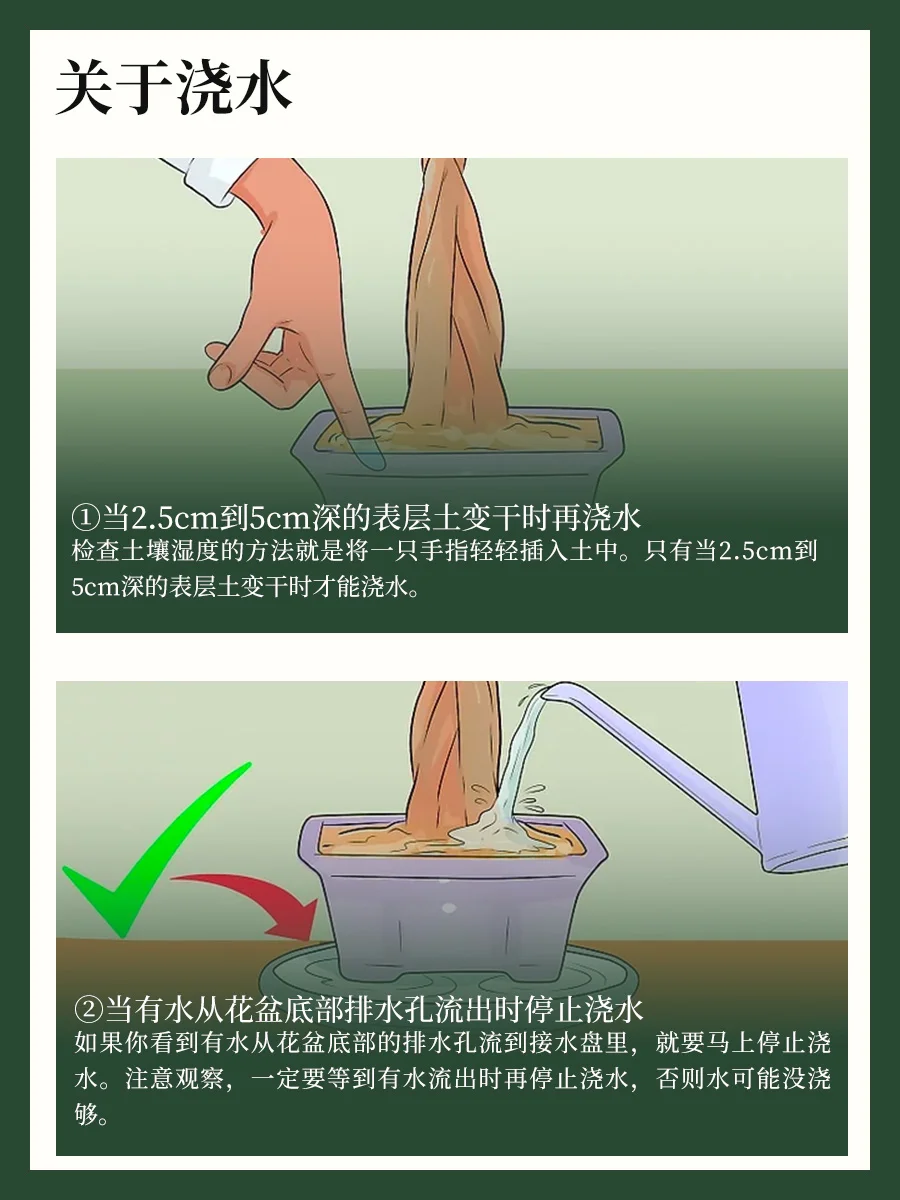 关于浇水

①当2.5cm到5cm深的表层土变干时再浇水
检查土壤湿度的方法就是将一只手指轻轻插入土中。只有当2.5cm到5cm深的表层土变干时才能浇水。

②当有水从花盆底部排水孔流出时停止浇水
如果你看到有水从花盆底部的排水孔流到接水盘里，就要马上停止浇水。注意观察，一定要等到有水流出时再停止浇水，否则水可能没浇够。