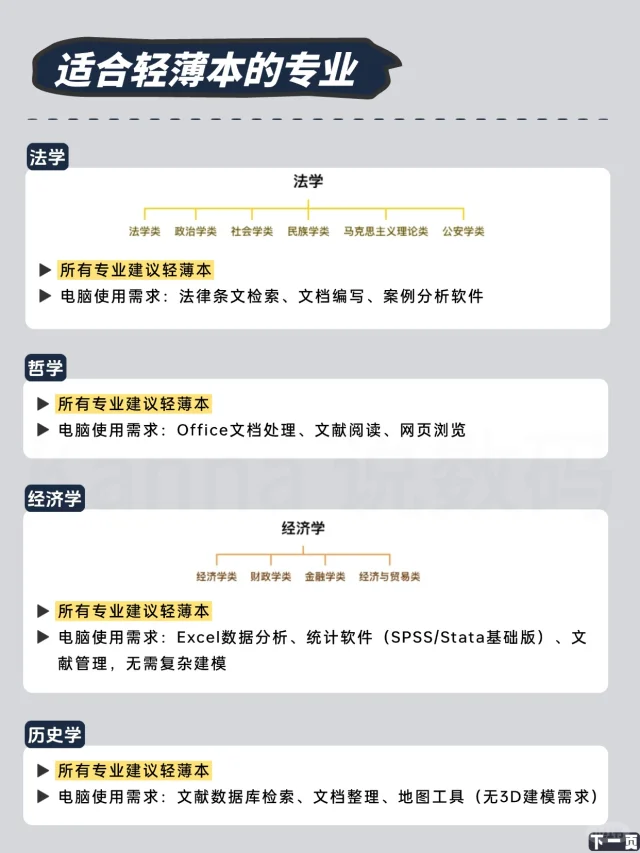 适合轻薄本的专业

法学

法学

法学类 政治学类 社会学类 民族学类 马克思主义理论类 公安学类

▶ 所有专业建议轻薄本
▶ 电脑使用需求：法律条文检索、文档编写、案例分析软件

哲学

▶ 所有专业建议轻薄本
▶ 电脑使用需求：Office文档处理、文献阅读、网页浏览

经济学

经济学

经济学类 财政学类 金融学类 经济与贸易类

▶ 所有专业建议轻薄本
▶ 电脑使用需求：Excel数据分析、统计软件（SPSS/Stata基础版）、文献管理，无需复杂建模

历史学

▶ 所有专业建议轻薄本
▶ 电脑使用需求：文献数据库检索、文档整理、地图工具（无3D建模需求）

下一页