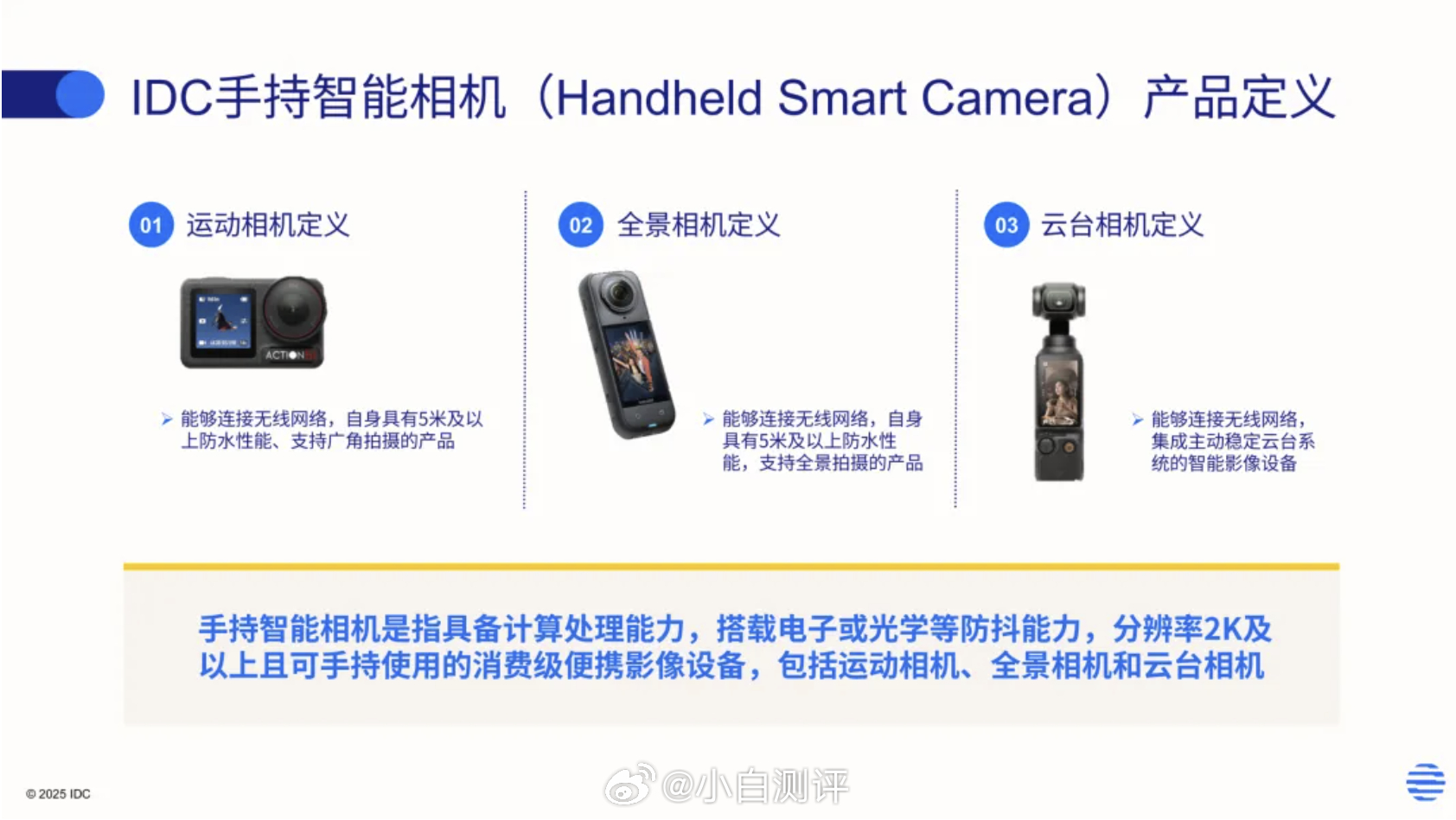 IDC手持智能相机（Handheld Smart Camera）产品定义

01 运动相机定义

ACTION

➢ 能够连接无线网络，自身具有5米及以上防水性能、支持广角拍摄的产品

02 全景相机定义

➢ 能够连接无线网络，自身具有5米及以上防水性能，支持全景拍摄的产品

03 云台相机定义

➢ 能够连接无线网络，集成主动稳定云台系统的智能影像设备

手持智能相机是指具备计算处理能力，搭载电子或光学等防抖能力，分辨率2K及以上且可手持使用的消费级便携影像设备，包括运动相机、全景相机和云台相机

© 2025 IDC

@小白测评