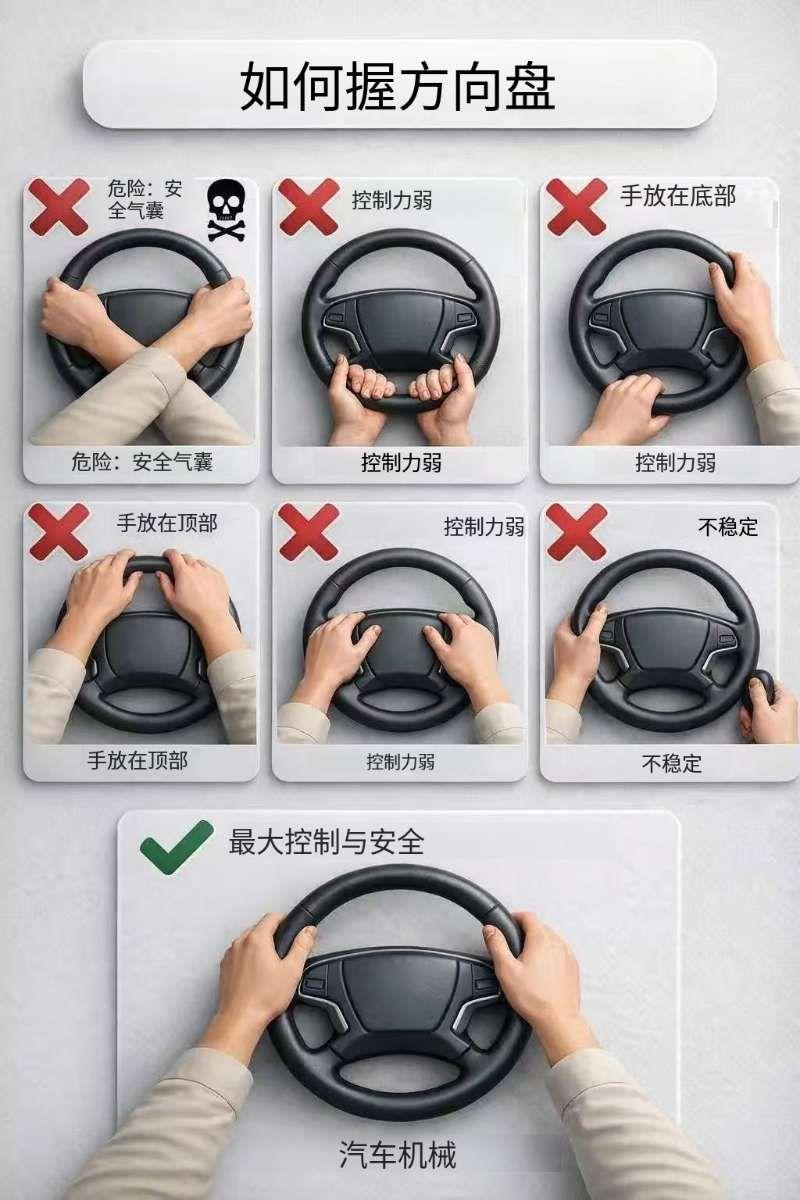 如何握方向盘

危险：安全气囊

危险：安全气囊

控制力弱

控制力弱

手放在底部

控制力弱

手放在顶部

手放在顶部

控制力弱

控制力弱

不稳定

不稳定

最大控制与安全

汽车机械