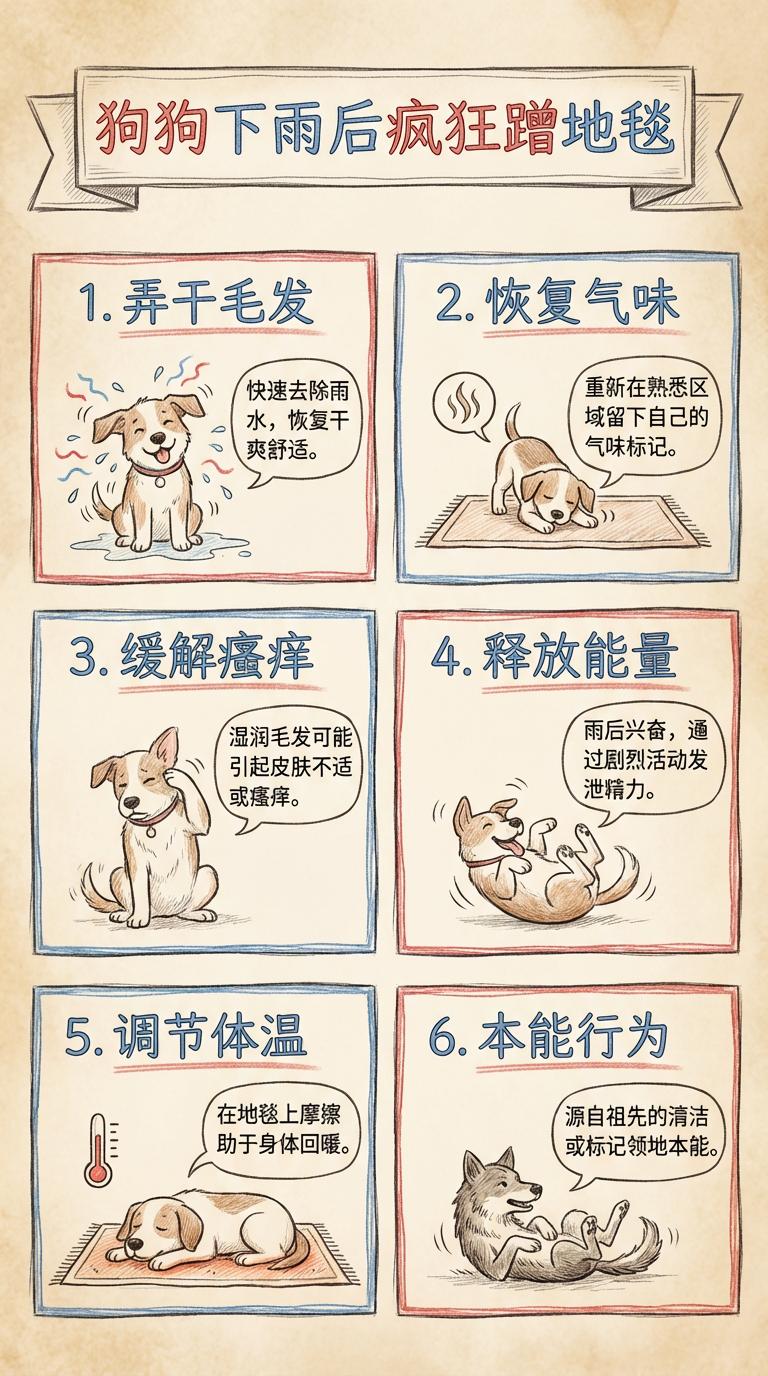 狗狗下雨后疯狂蹭地毯

1. 弄干毛发

快速去除雨水，恢复干爽舒适。

2. 恢复气味

重新在熟悉区域留下自己的气味标记。

3. 缓解瘙痒

湿润毛发可能引起皮肤不适或瘙痒。

4. 释放能量

雨后兴奋，通过剧烈活动发泄精力。

5. 调节体温

在地毯上摩擦助于身体回暖。

6. 本能行为

源自祖先的清洁或标记领地本能。