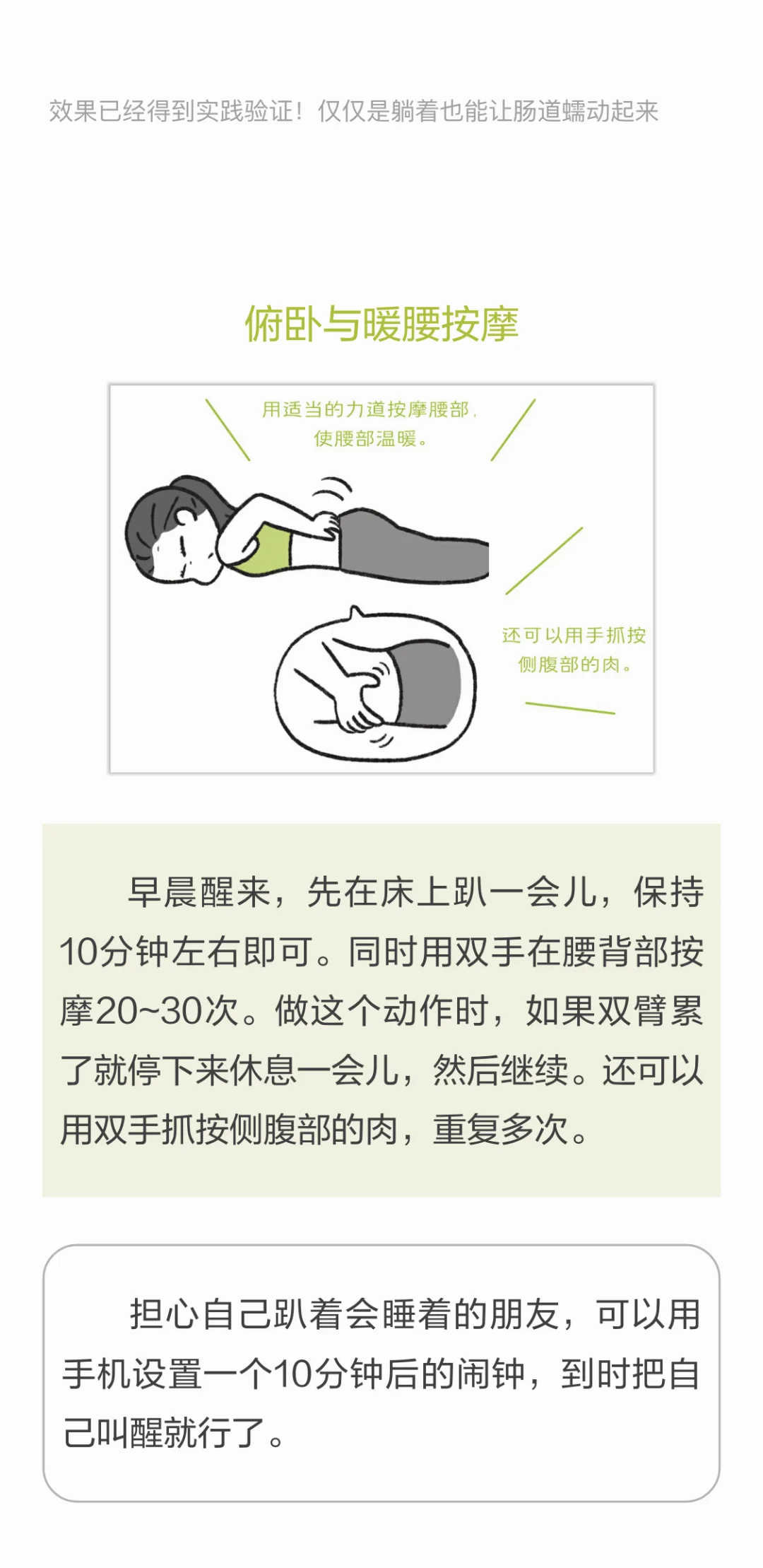 效果已经得到实践验证！仅仅是躺着也能让肠道蠕动起来

俯卧与暖腰按摩

用适当的力道按摩腰部，使腰部温暖。

还可以用手抓按侧腹部的肉。

早晨醒来，先在床上趴一会儿，保持10分钟左右即可。同时用双手在腰背部按摩20~30次。做这个动作时，如果双臂累了就停下来休息一会儿，然后继续。还可以用双手抓按侧腹部的肉，重复多次。

担心自己趴着会睡着的朋友，可以用手机设置一个10分钟后的闹钟，到时把自己叫醒就行了。