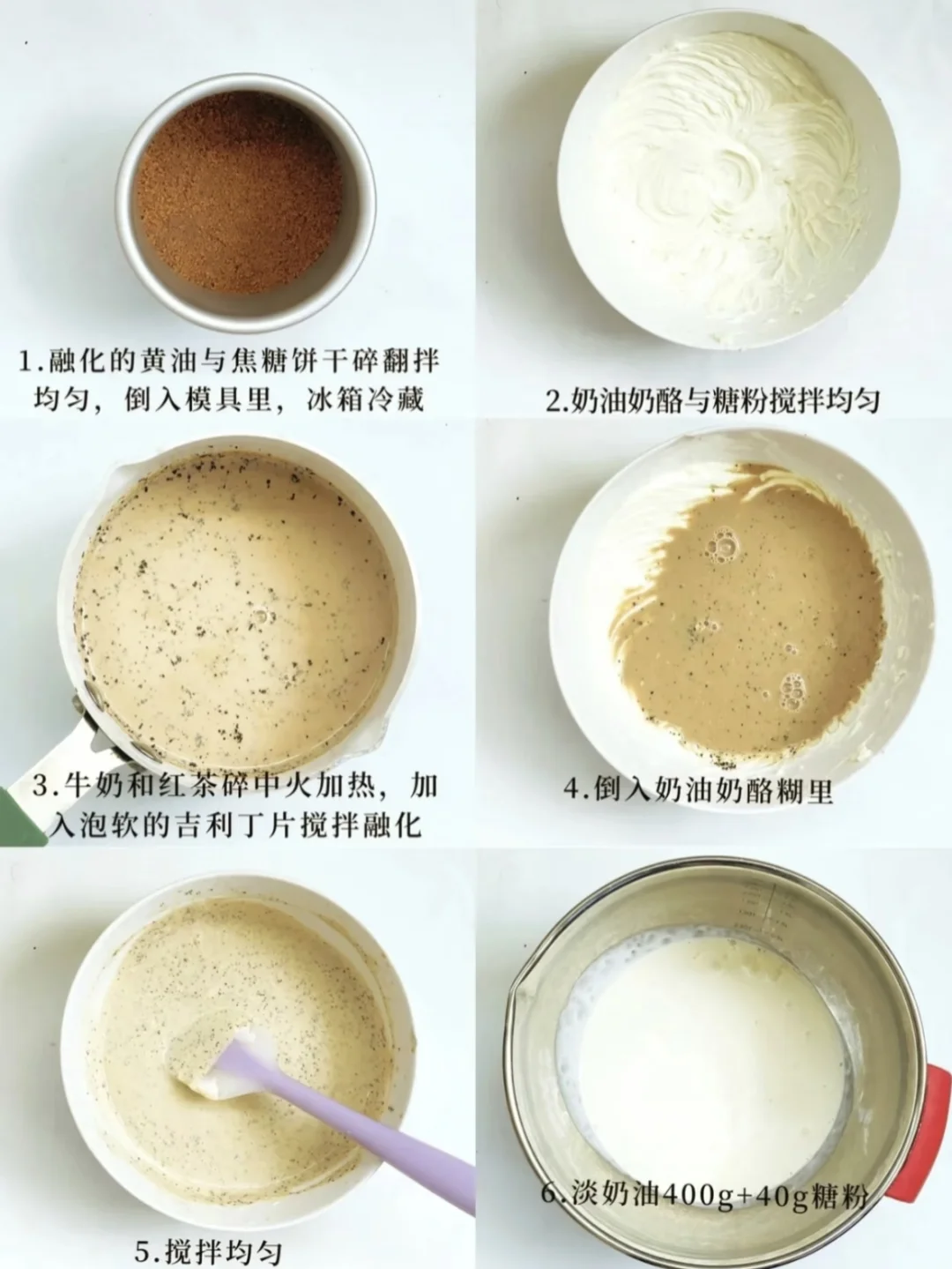 1.融化的黄油与焦糖饼干碎翻拌均匀，倒入模具里，冰箱冷藏

2.奶油奶酪与糖粉搅拌均匀

3.牛奶和红茶碎中火加热，加入泡软的吉利丁片搅拌融化

4.倒入奶油奶酪糊里

5.搅拌均匀

6.淡奶油400g+40g糖粉