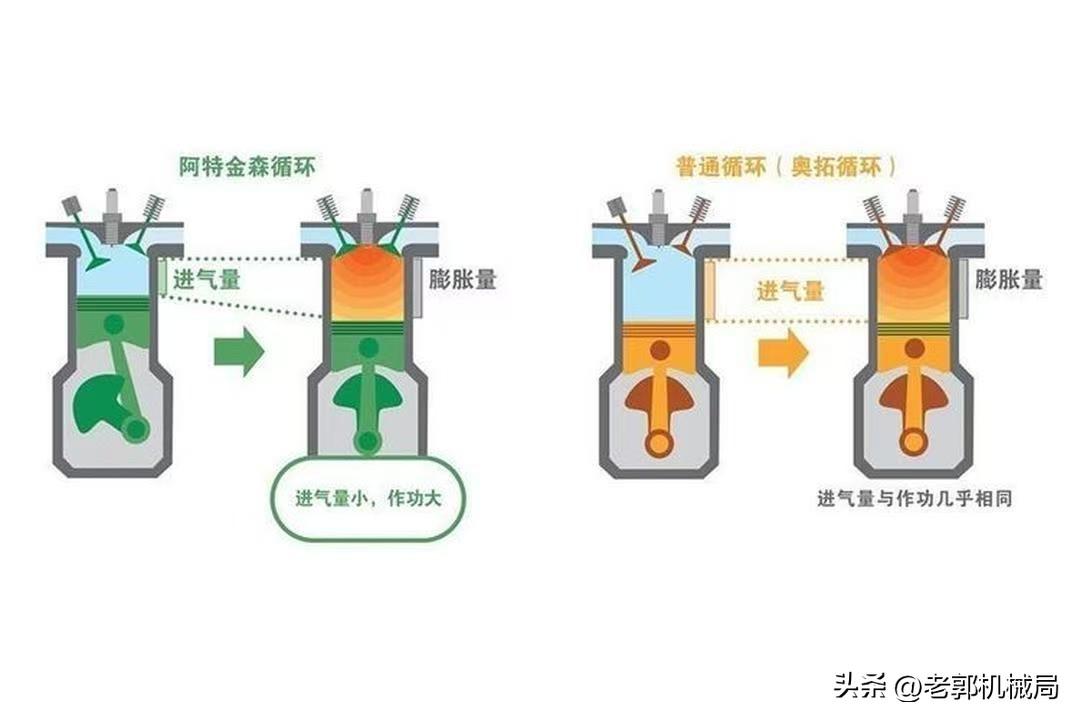 阿特金森循环

进气量

膨胀量

进气量小，作功大

普通循环（奥拓循环）

进气量

膨胀量

进气量与作功几乎相同

头条 @老郭机械局