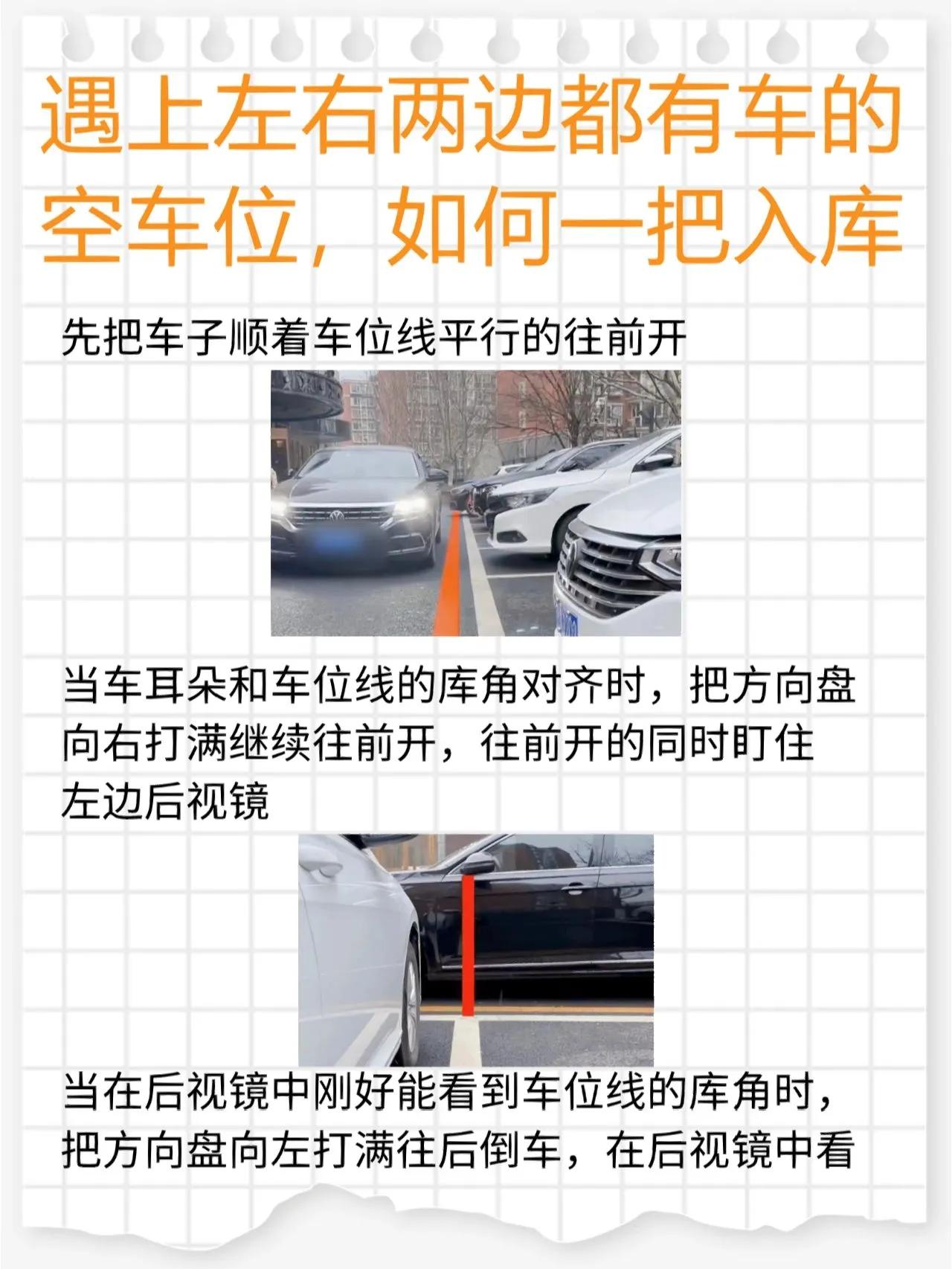 遇上左右两边都有车的空车位，如何一把入库

先把车子顺着车位线平行的往前开

当车耳朵和车位线的库角对齐时，把方向盘向右打满继续往前开，往前开的同时盯住左边后视镜

当在后视镜中刚好能看到车位线的库角时，把方向盘向左打满往后倒车，在后视镜中看