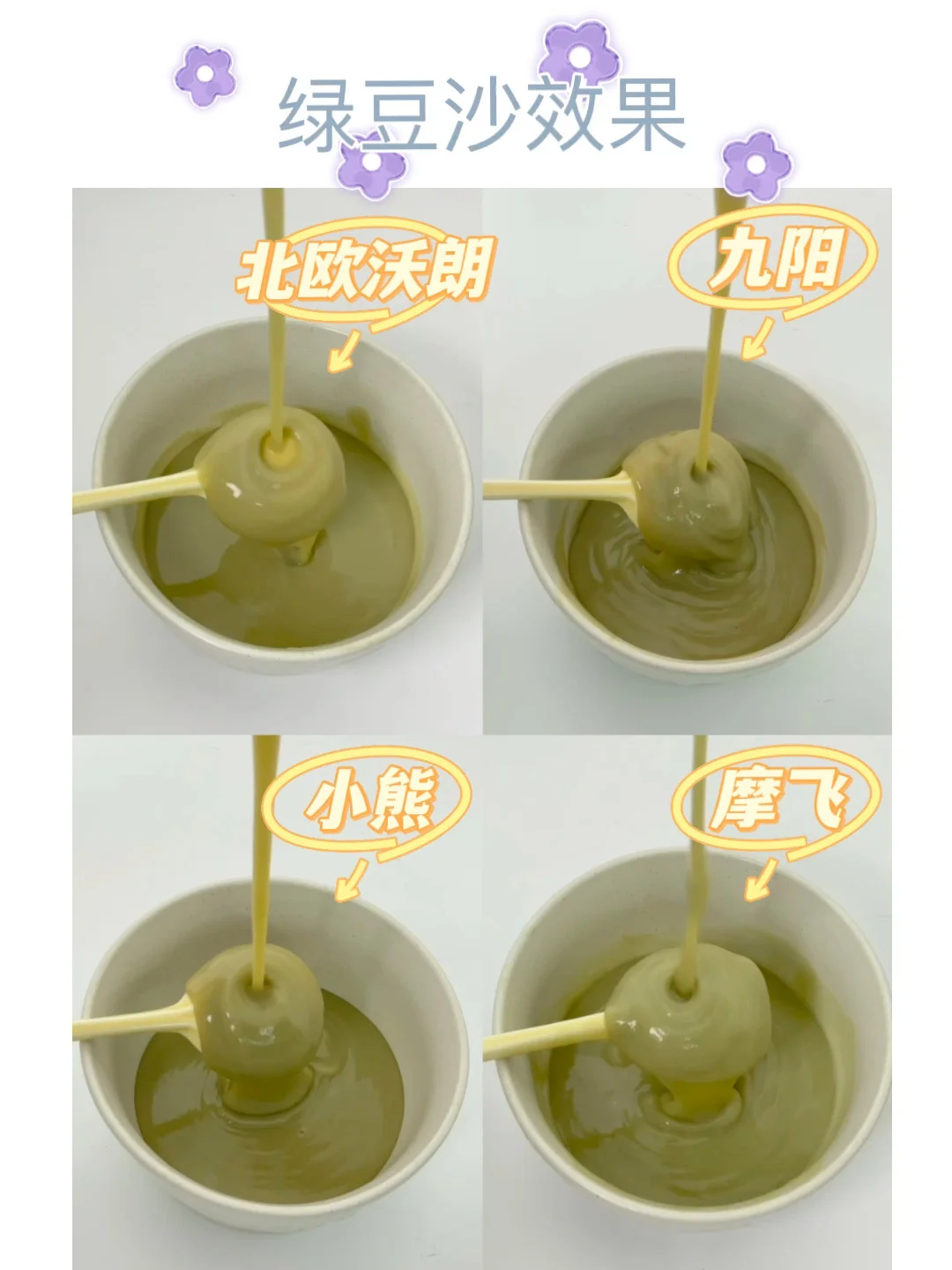 绿豆沙效果

北欧沃朗

九阳

小熊

摩飞