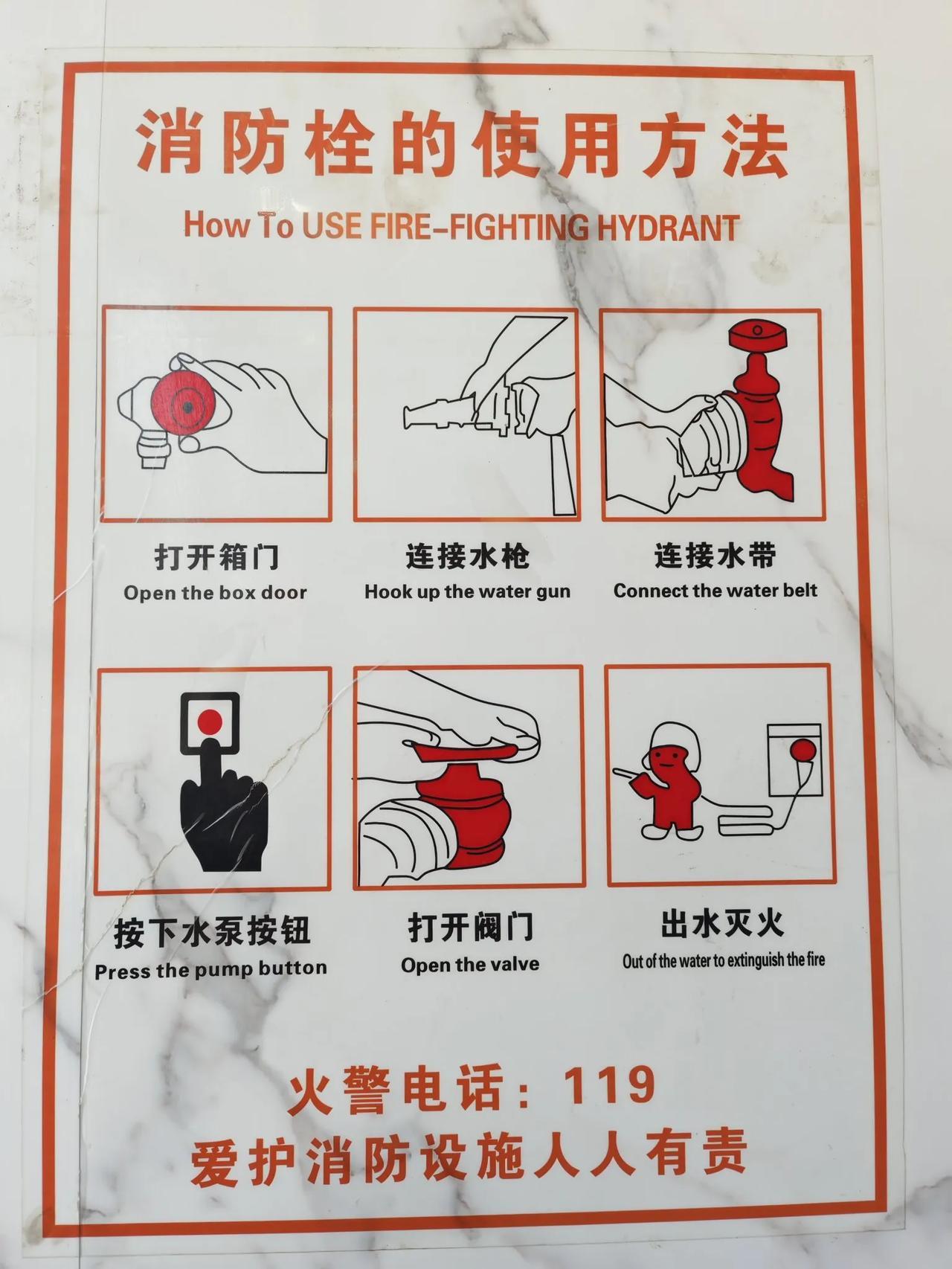 消防栓的使用方法

How To USE FIRE-FIGHTING HYDRANT

打开箱门
Open the box door

连接水枪
Hook up the water gun

连接水带
Connect the water belt

按下水泵按钮
Press the pump button

打开阀门
Open the valve

出水灭火
Out of the water to extinguish the fire

火警电话：119
爱护消防设施人人有责