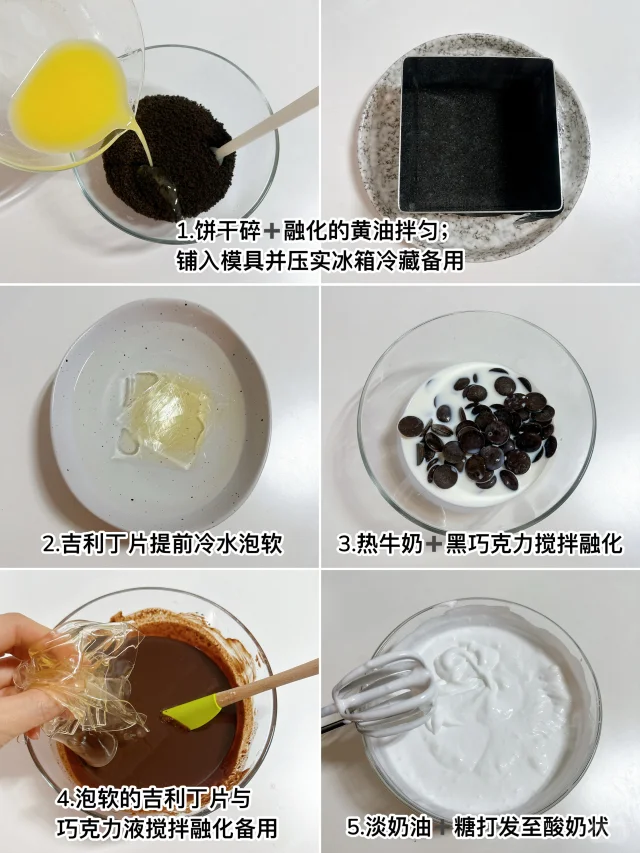 1.饼干碎＋融化的黄油拌匀；
铺入模具并压实冰箱冷藏备用

2.吉利丁片提前冷水泡软

3.热牛奶＋黑巧克力搅拌融化

4.泡软的吉利丁片与
巧克力液搅拌融化备用

5.淡奶油＋糖打发至酸奶状