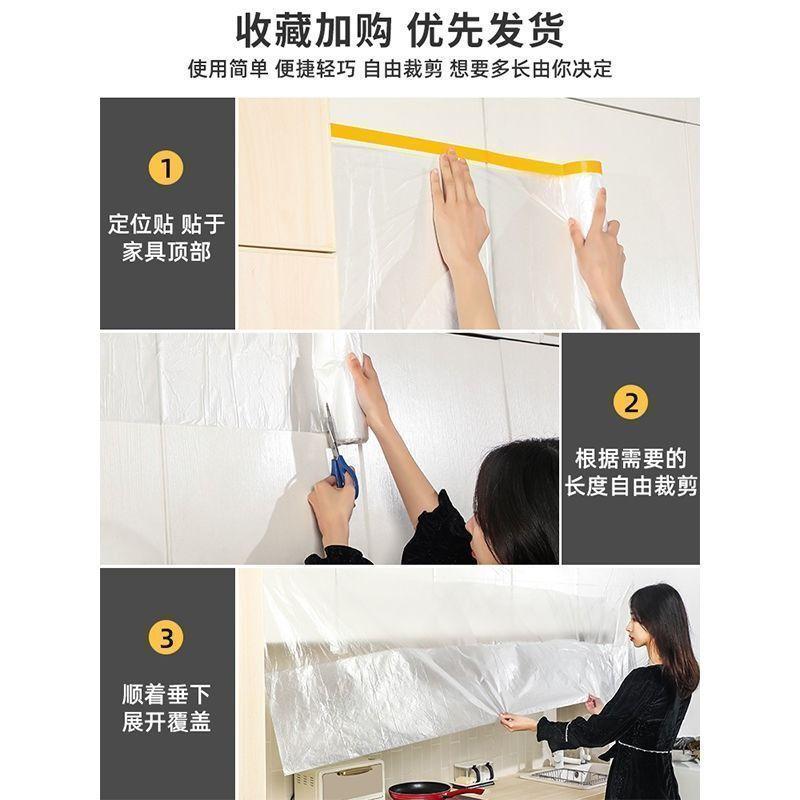 收藏加购 优先发货
使用简单 便捷轻巧 自由裁剪 想要多长由你决定

1
定位贴 贴于家具顶部

2
根据需要的长度自由裁剪

3
顺着垂下展开覆盖