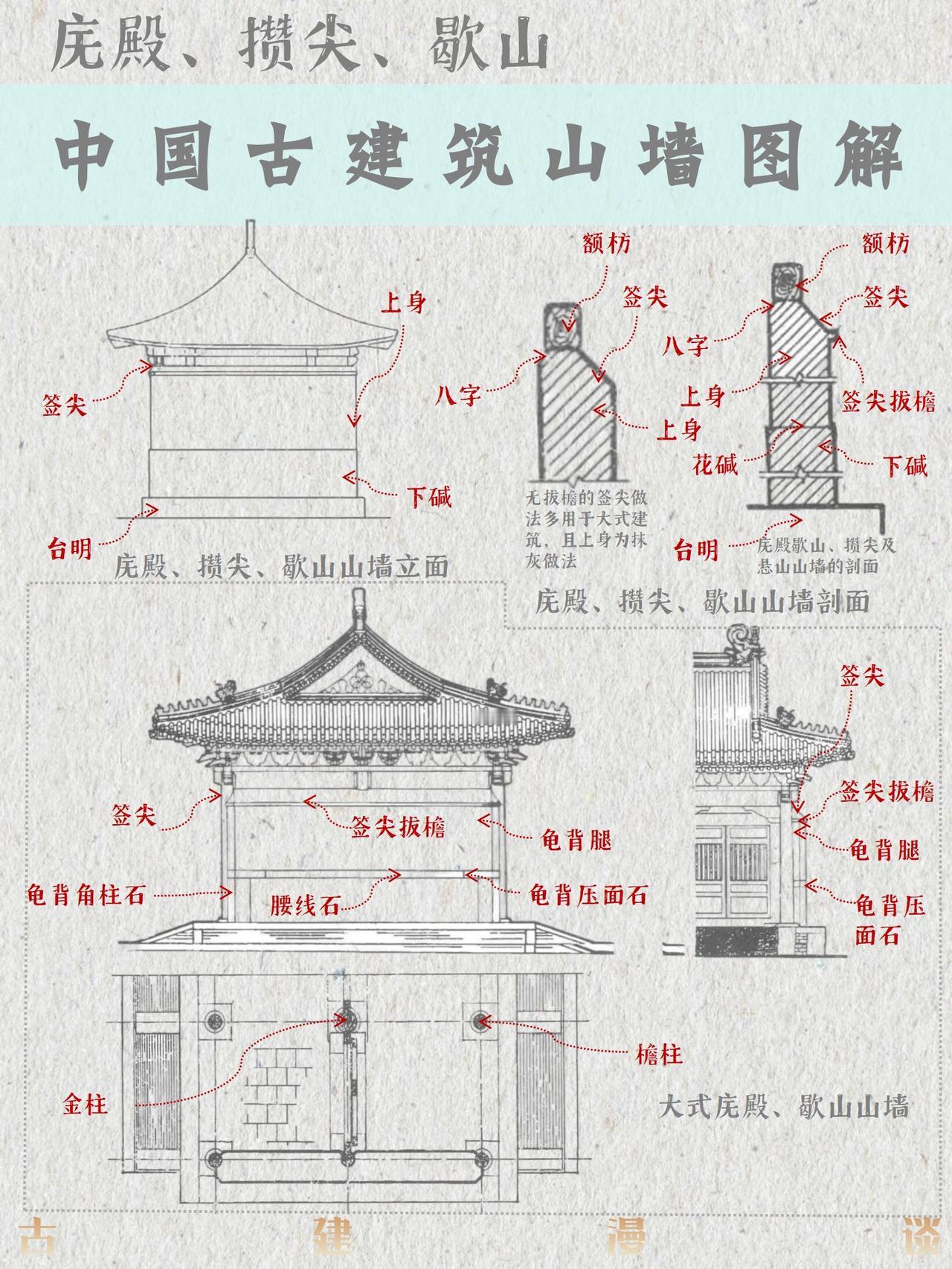 庑殿、攒尖、歇山

中国古建筑山墙图解

上身

签尖

下碱

台明

庑殿、攒尖、歇山山墙立面

额枋

签尖

八字

上身

无拔檐的签尖做法多用于大式建筑，且上身为抹灰做法

额枋

签尖

八字

上身

签尖拔檐

花碱

下碱

台明

庑殿歇山、攒尖及悬山山墙的剖面

庑殿、攒尖、歇山山墙剖面

签尖

签尖拔檐

龟背腿

龟背角柱石

腰线石

龟背压面石

签尖

签尖拔檐

龟背腿

龟背压面石

檐柱

金柱

大式庑殿、歇山山墙

古 建 漫 谈