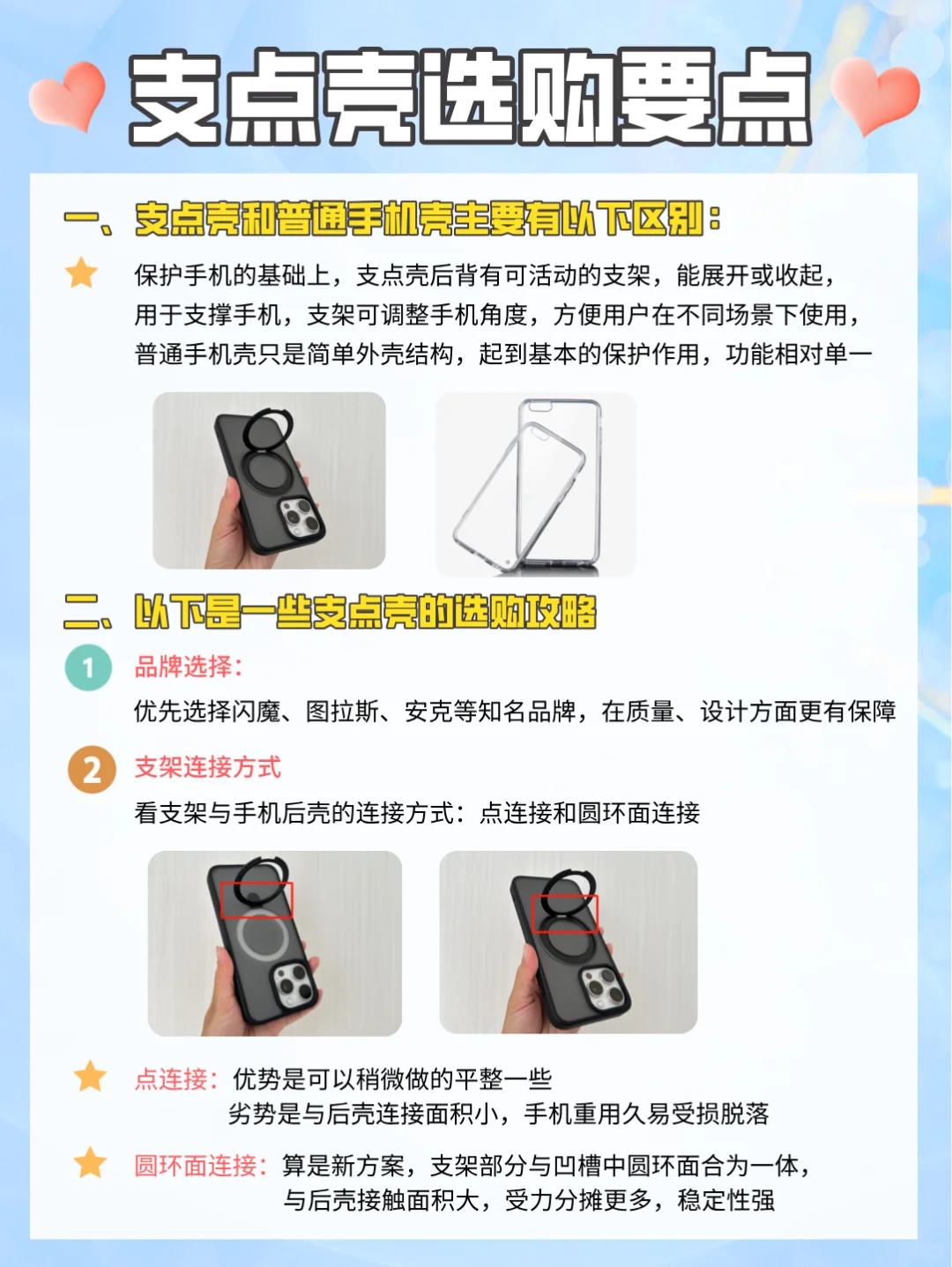 支点壳选购要点

一、支点壳和普通手机壳主要有以下区别：

保护手机的基础上，支点壳后背有可活动的支架，能展开或收起，用于支撑手机，支架可调整手机角度，方便用户在不同场景下使用，普通手机壳只是简单外壳结构，起到基本的保护作用，功能相对单一

二、以下是一些支点壳的选购攻略

1 品牌选择：
优先选择闪魔、图拉斯、安克等知名品牌，在质量、设计方面更有保障

2 支架连接方式
看支架与手机后壳的连接方式：点连接和圆环面连接

点连接：优势是可以稍微做的平整一些
劣势是与后壳连接面积小，手机重用久易受损脱落

圆环面连接：算是新方案，支架部分与凹槽中圆环面合为一体，与后壳接触面积大，受力分摊更多，稳定性强