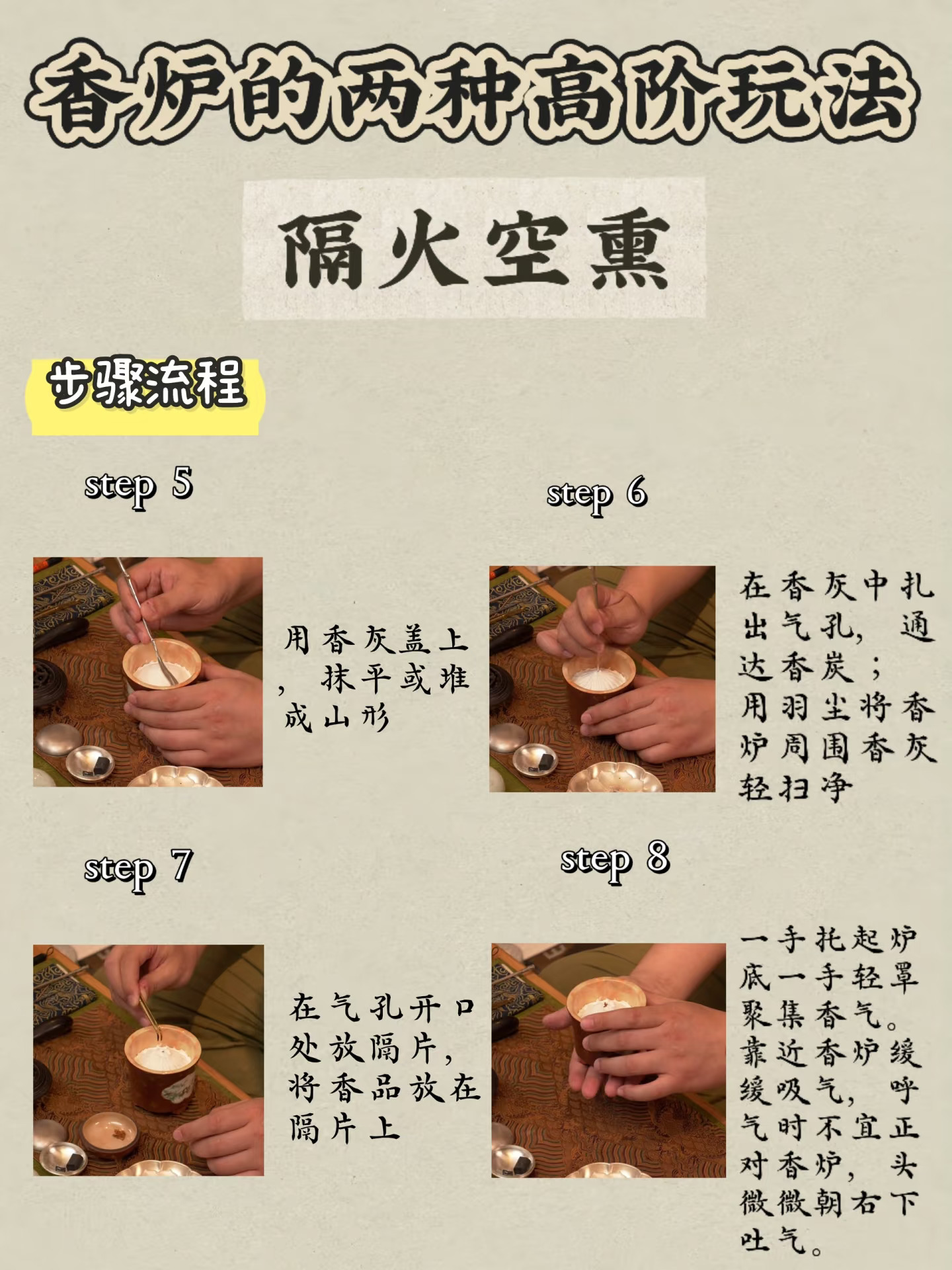 香炉的两种高阶玩法

隔火空熏

步骤流程

step 5

用香灰盖上，抹平或堆成山形

step 6

在香灰中扎出气孔，通达香炭；用羽尘将香炉周围香灰轻扫净

step 7

在气孔开口处放隔片，将香品放在隔片上

step 8

一手托起炉底一手轻罩聚集香气。靠近香炉缓缓吸气，呼气时不宜正对香炉，头微微朝右下吐气。