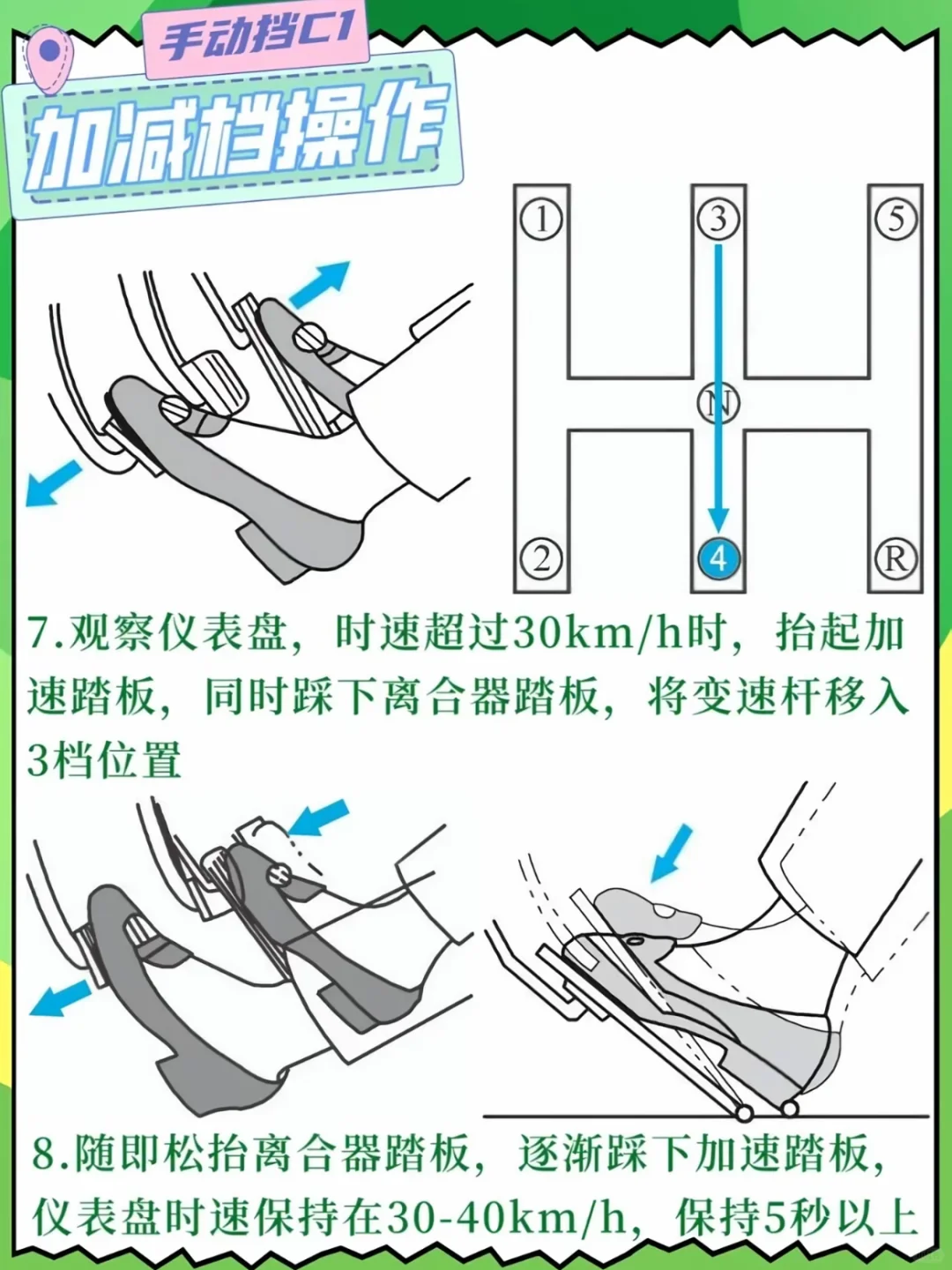 手动挡C1

加减档操作

①
③
⑤
N
②
4
R

7.观察仪表盘，时速超过30km/h时，抬起加速踏板，同时踩下离合器踏板，将变速杆移入3档位置

8.随即松抬离合器踏板，逐渐踩下加速踏板，仪表盘时速保持在30-40km/h，保持5秒以上