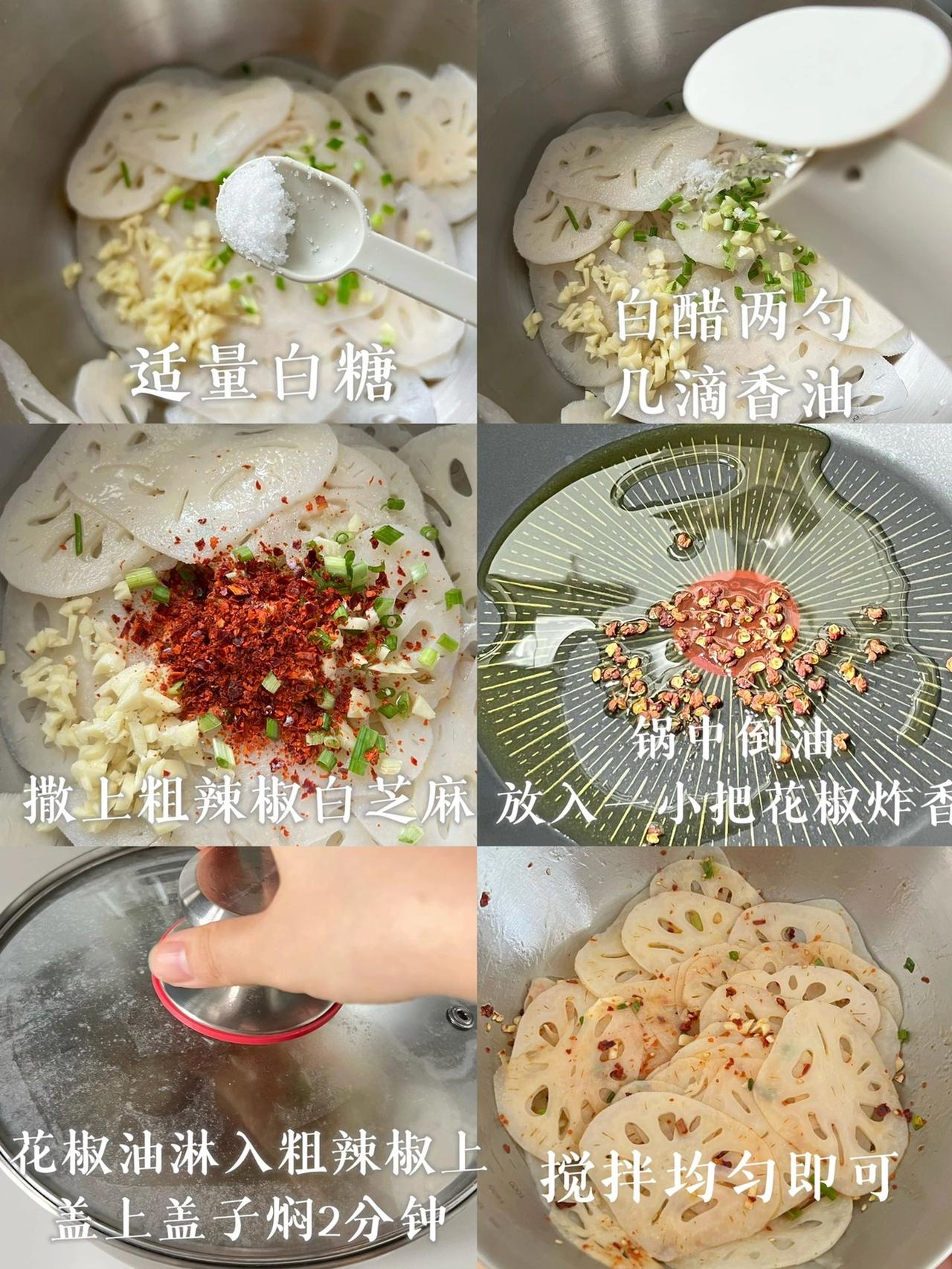 适量白糖

白醋两勺
几滴香油

撒上粗辣椒白芝麻

锅中倒油
放入一小把花椒炸香

花椒油淋入粗辣椒上
盖上盖子焖2分钟

搅拌均匀即可