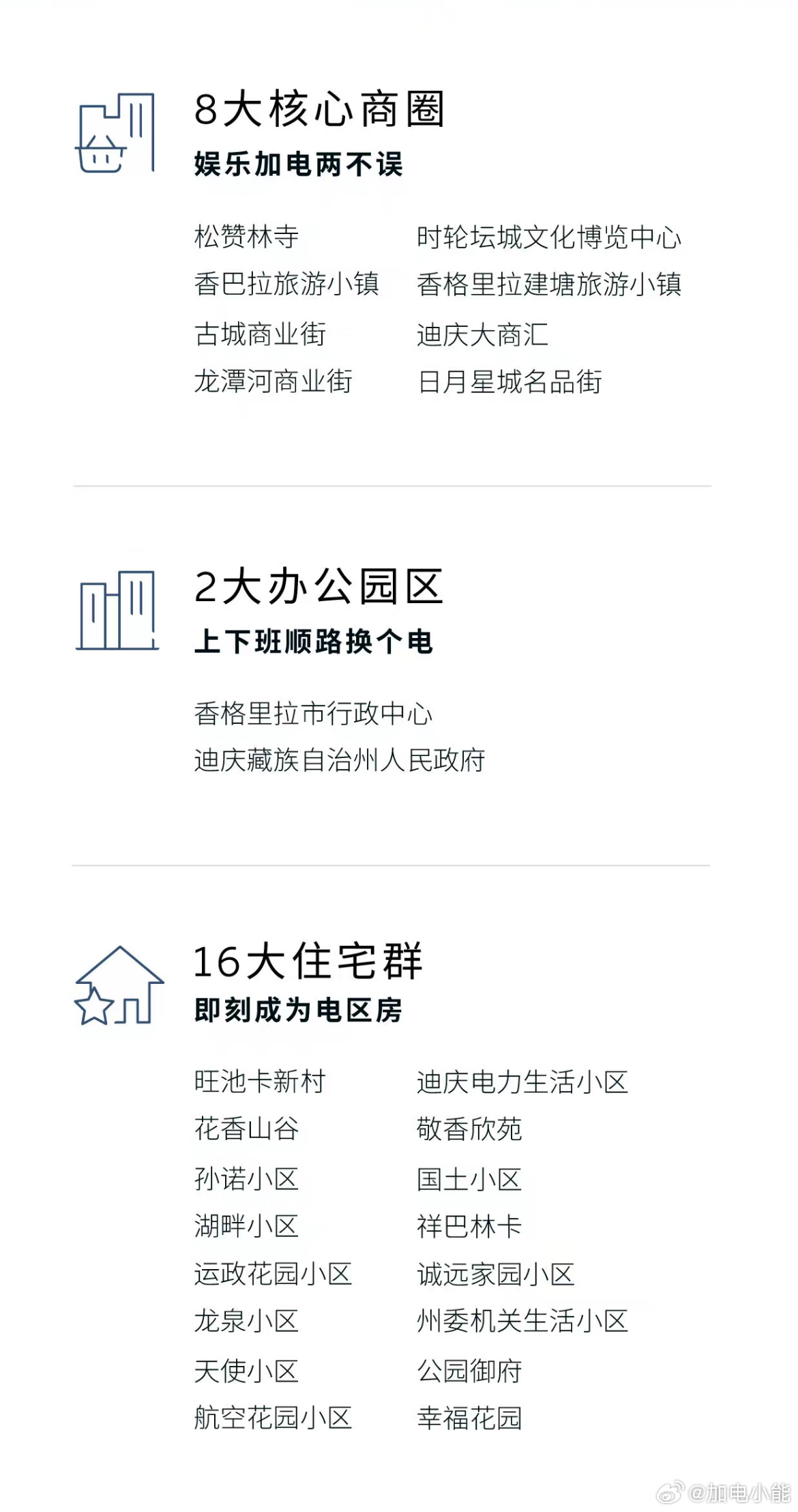 8大核心商圈
娱乐加电两不误

松赞林寺
香巴拉旅游小镇
古城商业街
龙潭河商业街

时轮坛城文化博览中心
香格里拉建塘旅游小镇
迪庆大商汇
日月星城名品街

2大办公园区
上下班顺路换个电

香格里拉市行政中心
迪庆藏族自治州人民政府

16大住宅群
即刻成为电区房

旺池卡新村
花香山谷
孙诺小区
湖畔小区
运政花园小区
龙泉小区
天使小区
航空花园小区

迪庆电力生活小区
敬香欣苑
国土小区
祥巴林卡
诚远家园小区
州委机关生活小区
公园御府
幸福花园

@加电小能