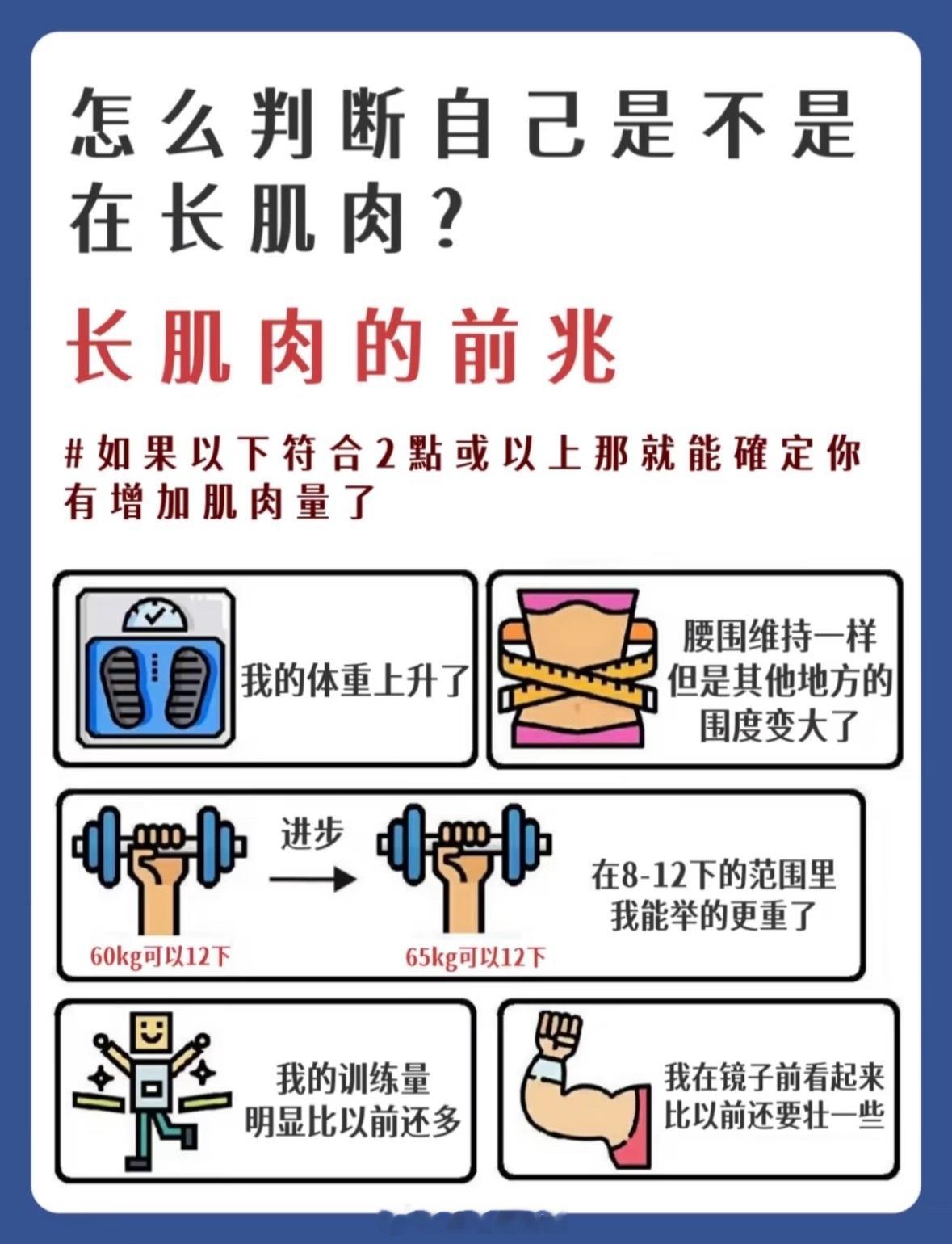 怎么判断自己是不是在长肌肉?

长肌肉的前兆

#如果以下符合2點或以上那就能確定你有增加肌肉量了

我的体重上升了

腰围维持一样
但是其他地方的
围度变大了

进步

60kg可以12下

65kg可以12下

在8-12下的范围里
我能举的更重了

我的训练量
明显比以前还多

我在镜子前看起来
比以前还要壮一些