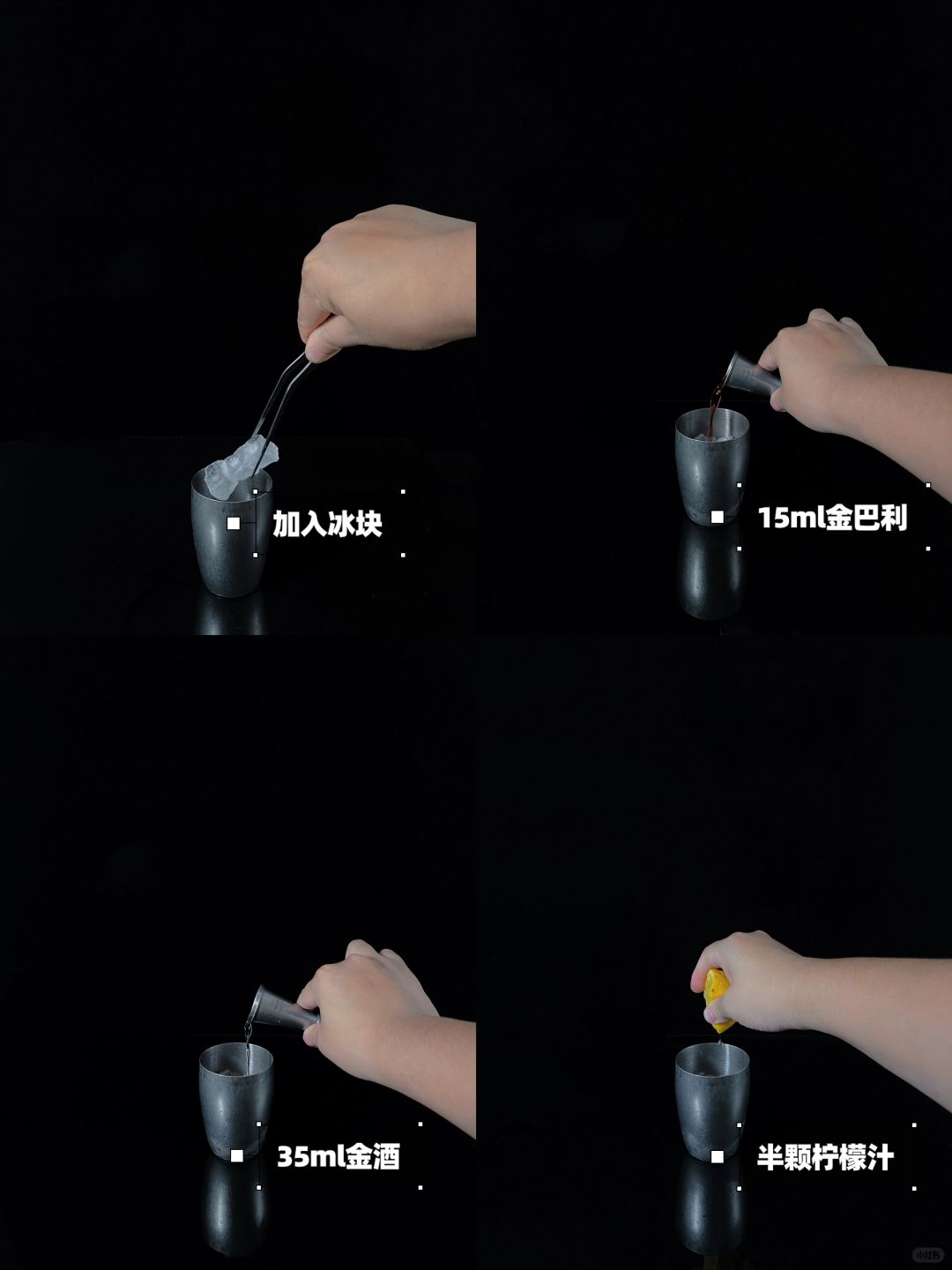 加入冰块

15ml金巴利

35ml金酒

半颗柠檬汁

小红书