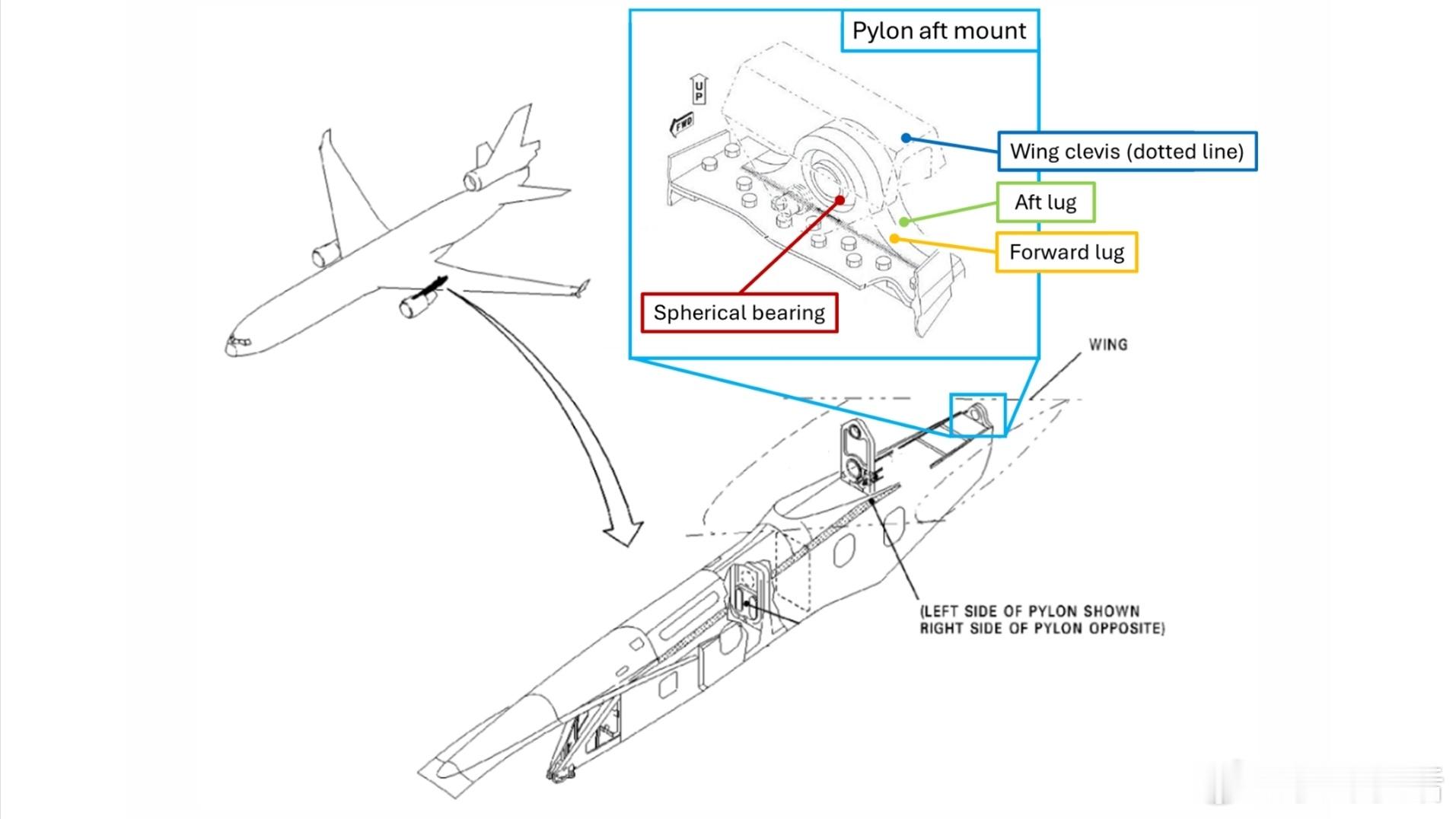 Pylon aft mount

UP

FWD

Wing clevis (dotted line)

Aft lug

Forward lug

Spherical bearing

WING

(LEFT SIDE OF PYLON SHOWN RIGHT SIDE OF PYLON OPPOSITE)