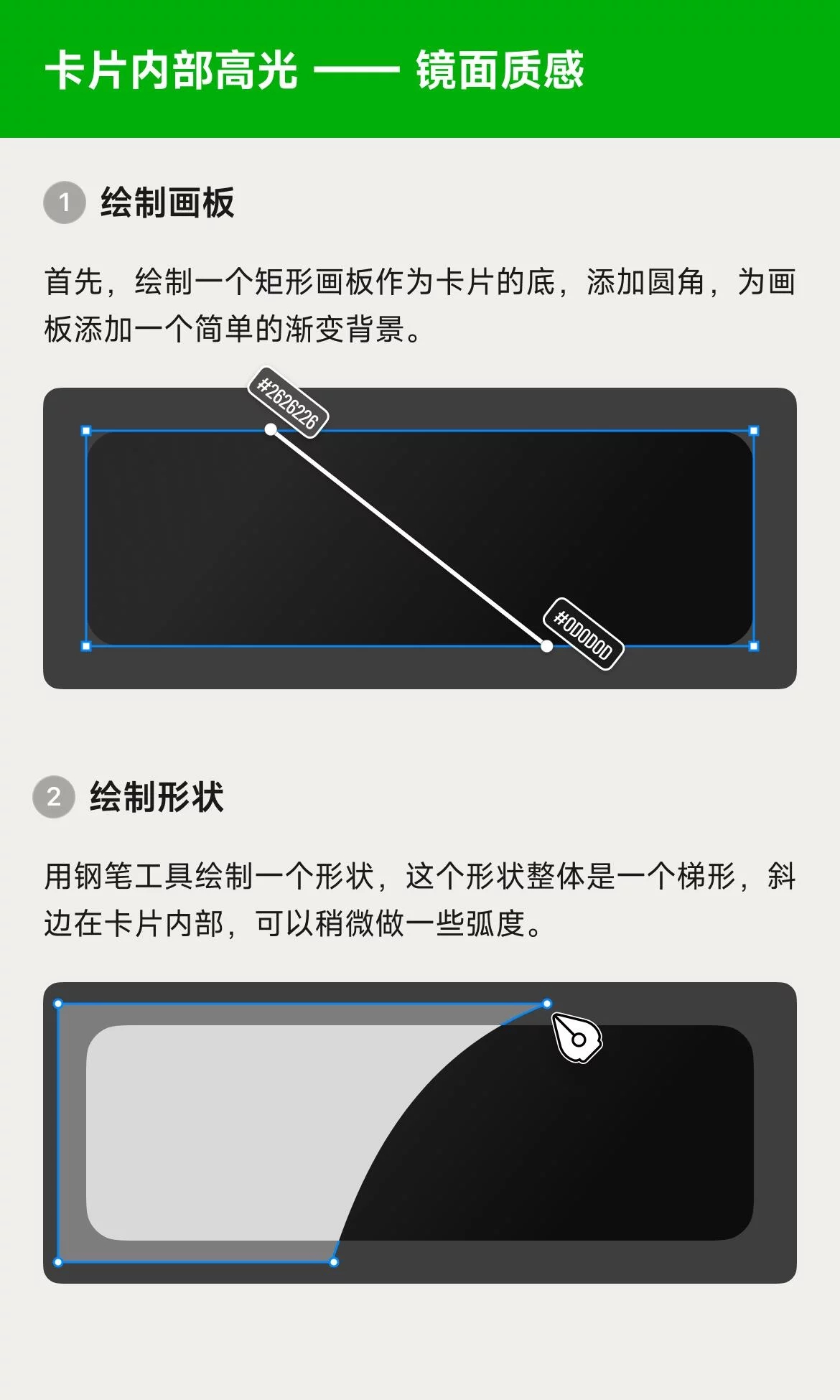 卡片内部高光 —— 镜面质感

1 绘制画板

首先，绘制一个矩形画板作为卡片的底，添加圆角，为画板添加一个简单的渐变背景。

#262626

#0D0D0D

2 绘制形状

用钢笔工具绘制一个形状，这个形状整体是一个梯形，斜边在卡片内部，可以稍微做一些弧度。