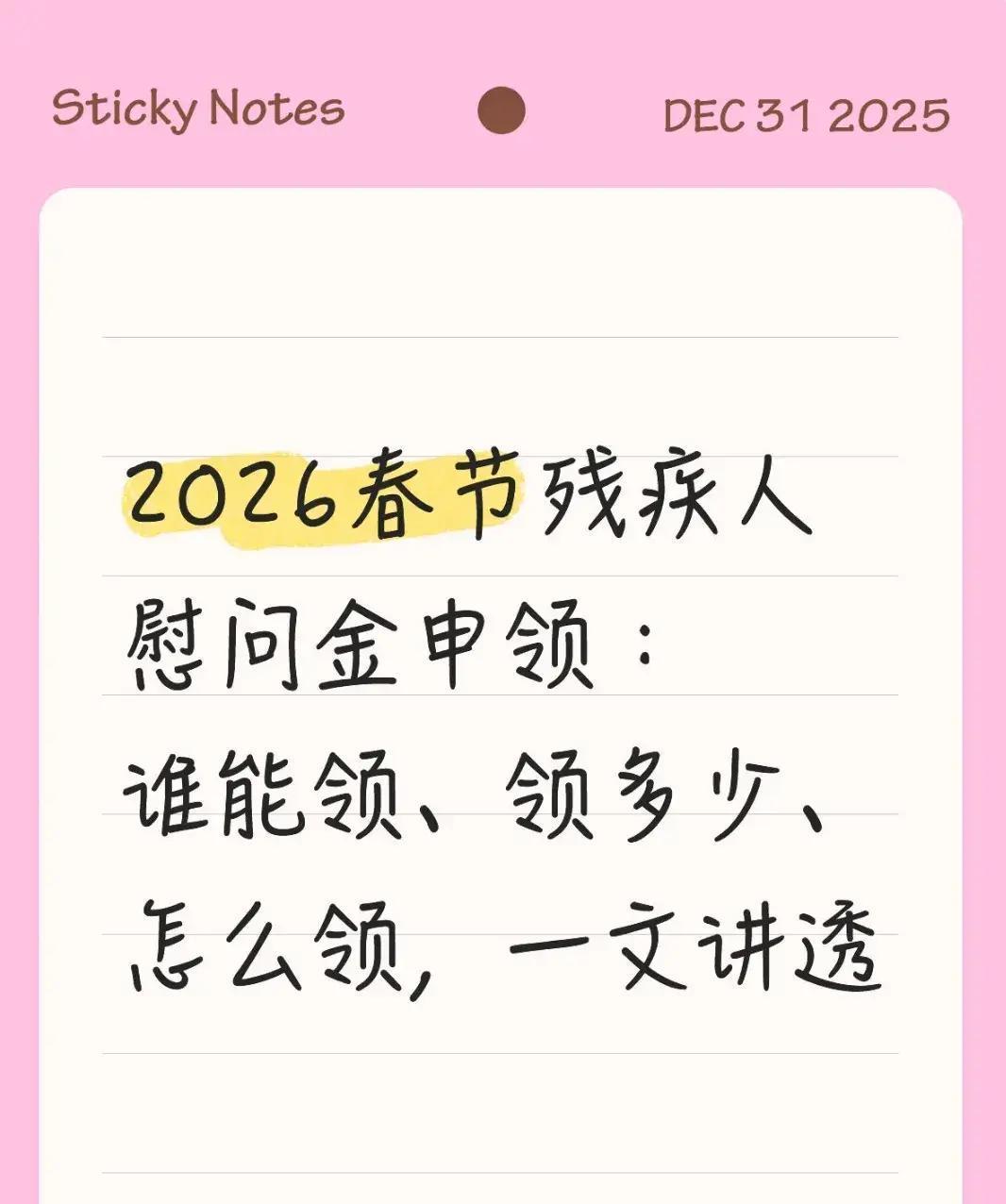 Sticky Notes

DEC 31 2025

2026春节残疾人慰问金申领：谁能领、领多少、怎么领，一文讲透