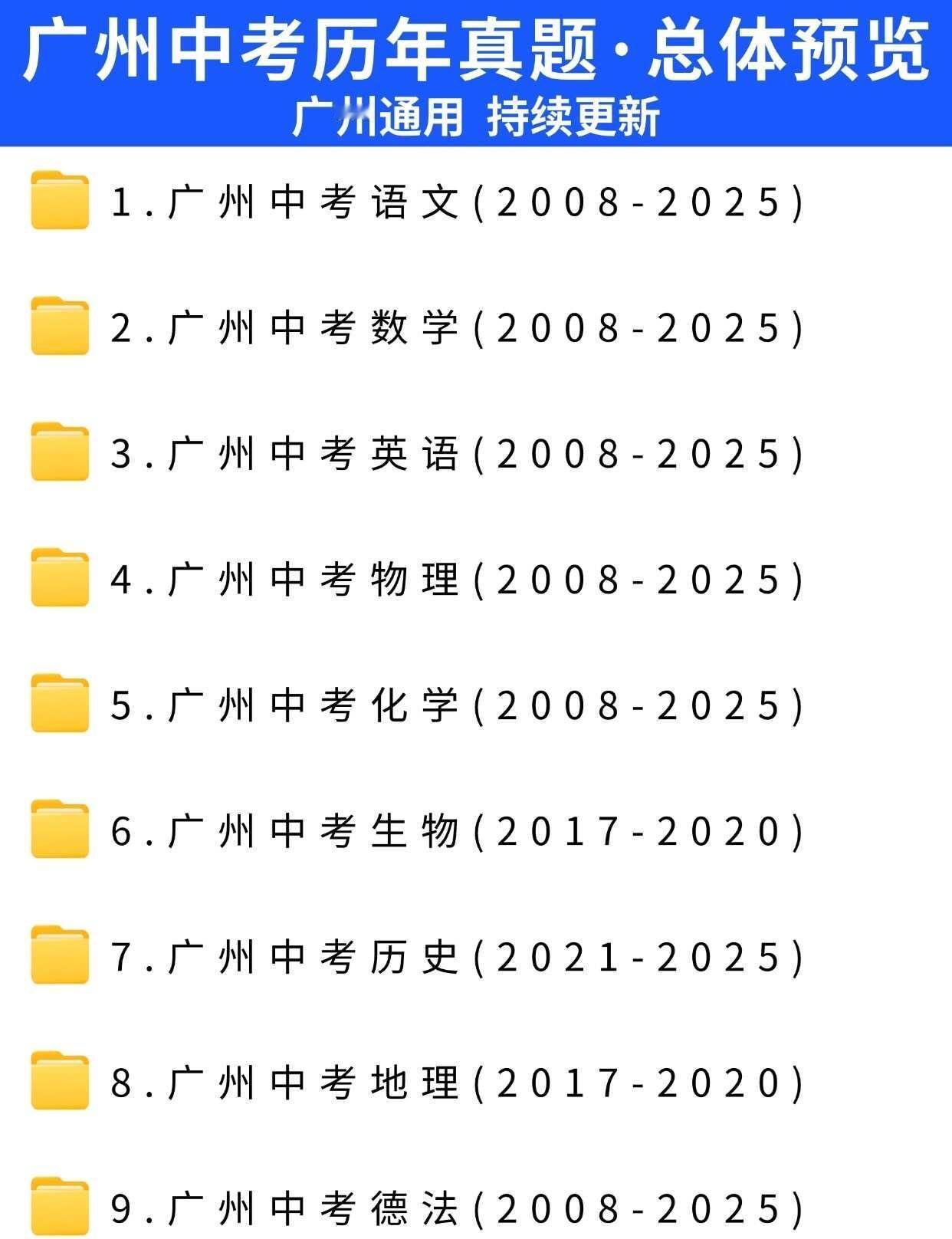 广州中考历年真题·总体预览
广州通用 持续更新

1.广州中考语文(2008-2025)

2.广州中考数学(2008-2025)

3.广州中考英语(2008-2025)

4.广州中考物理(2008-2025)

5.广州中考化学(2008-2025)

6.广州中考生物(2017-2020)

7.广州中考历史(2021-2025)

8.广州中考地理(2017-2020)

9.广州中考德法(2008-2025)