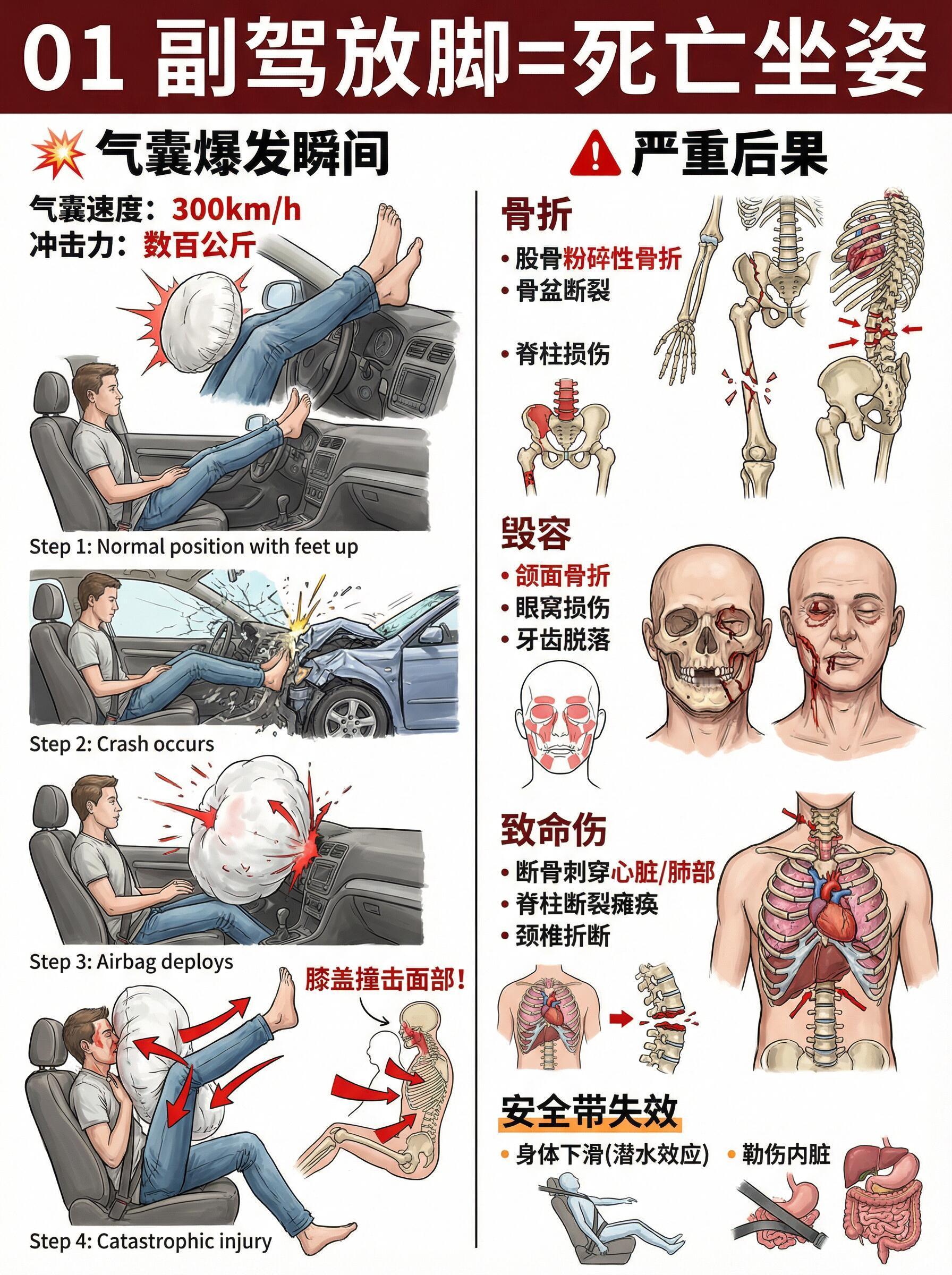 01 副驾放脚=死亡坐姿

气囊爆发瞬间

气囊速度：300km/h
冲击力：数百公斤

Step 1: Normal position with feet up

Step 2: Crash occurs

Step 3: Airbag deploys

膝盖撞击面部！

Step 4: Catastrophic injury

严重后果

骨折
• 股骨粉碎性骨折
• 骨盆断裂
• 脊柱损伤

毁容
• 颌面骨折
• 眼窝损伤
• 牙齿脱落

致命伤
• 断骨刺穿心脏/肺部
• 脊柱断裂瘫痪
• 颈椎折断

安全带失效
• 身体下滑(潜水效应)
• 勒伤内脏