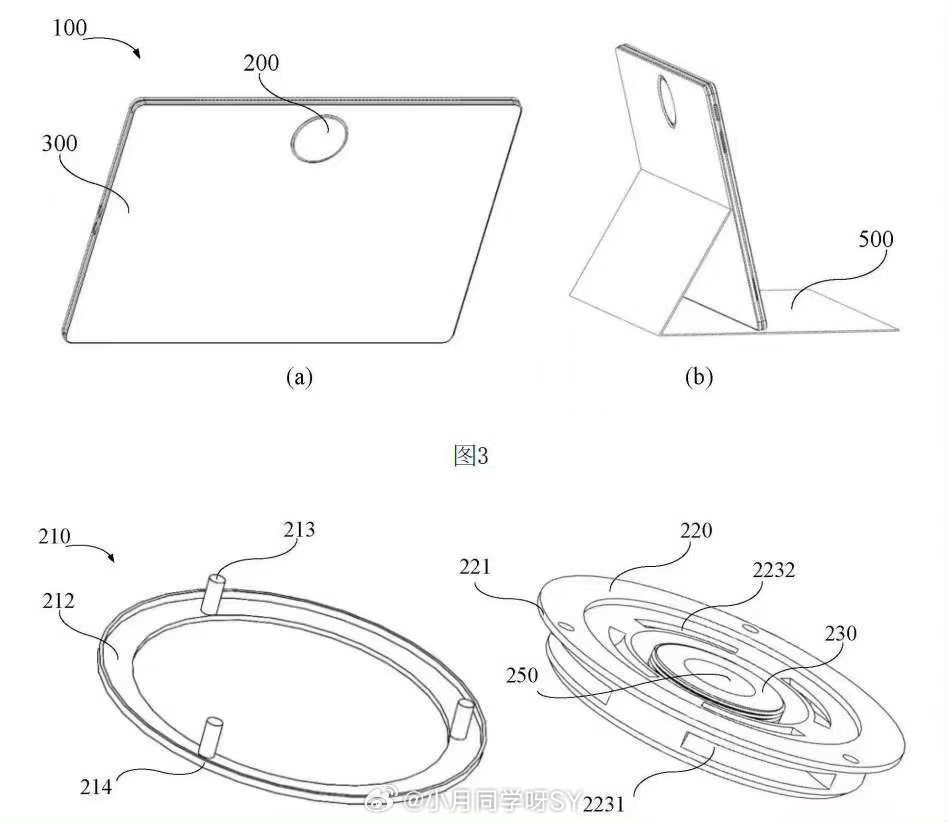 100
200
300
500
(a)
(b)
图3
210
213
212
214
220
221
2232
230
250
2231
@小月同学呀SY