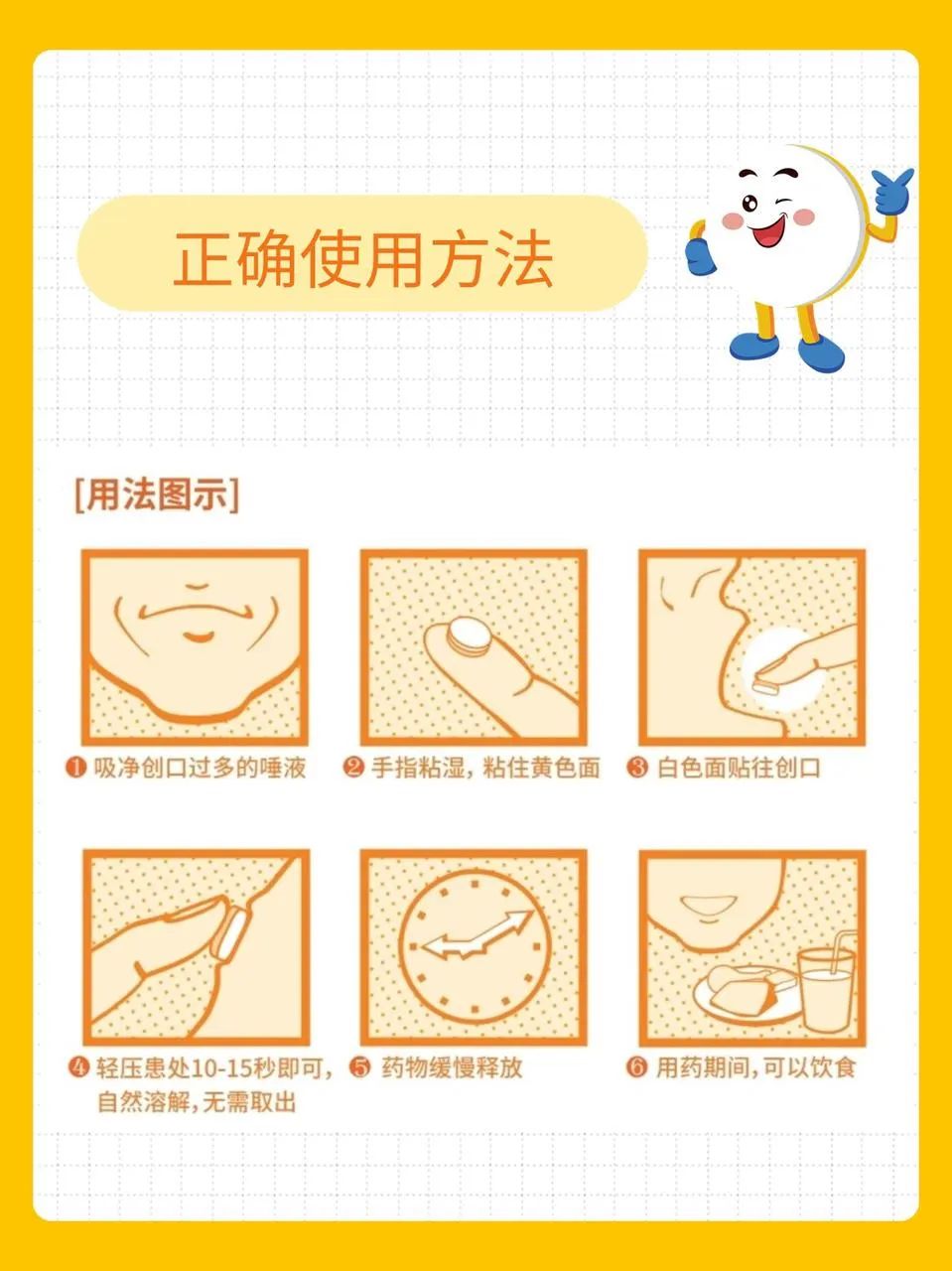 正确使用方法

[用法图示]

❶ 吸净创口过多的唾液

❷ 手指粘湿，粘住黄色面

❸ 白色面贴往创口

❹ 轻压患处10-15秒即可，自然溶解，无需取出

❺ 药物缓慢释放

❻ 用药期间，可以饮食