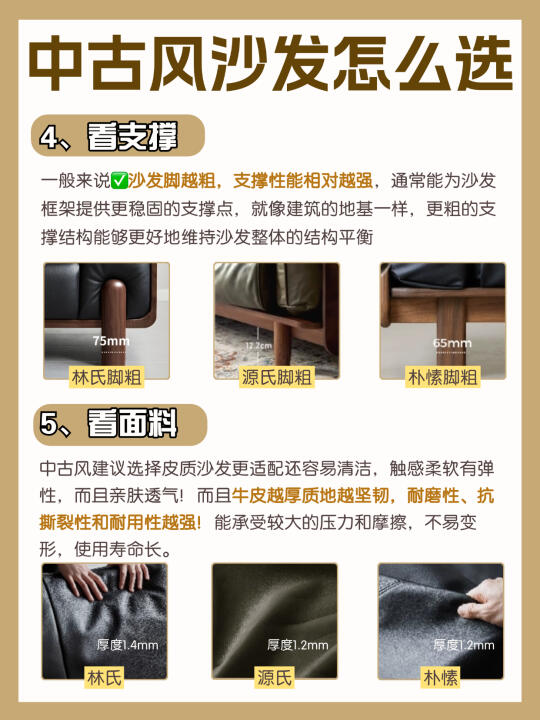 中古风沙发怎么选

4、看支撑

一般来说✅沙发脚越粗，支撑性能相对越强，通常能为沙发框架提供更稳固的支撑点，就像建筑的地基一样，更粗的支撑结构能够更好地维持沙发整体的结构平衡

75mm
林氏脚粗

12.2cm
源氏脚粗

65mm
朴愫脚粗

5、看面料

中古风建议选择皮质沙发更适配还容易清洁，触感柔软有弹性，而且亲肤透气！而且牛皮越厚质地越坚韧，耐磨性、抗撕裂性和耐用性越强！能承受较大的压力和摩擦，不易变形，使用寿命长。

厚度1.4mm
林氏

厚度1.2mm
源氏

厚度1.2mm
朴愫