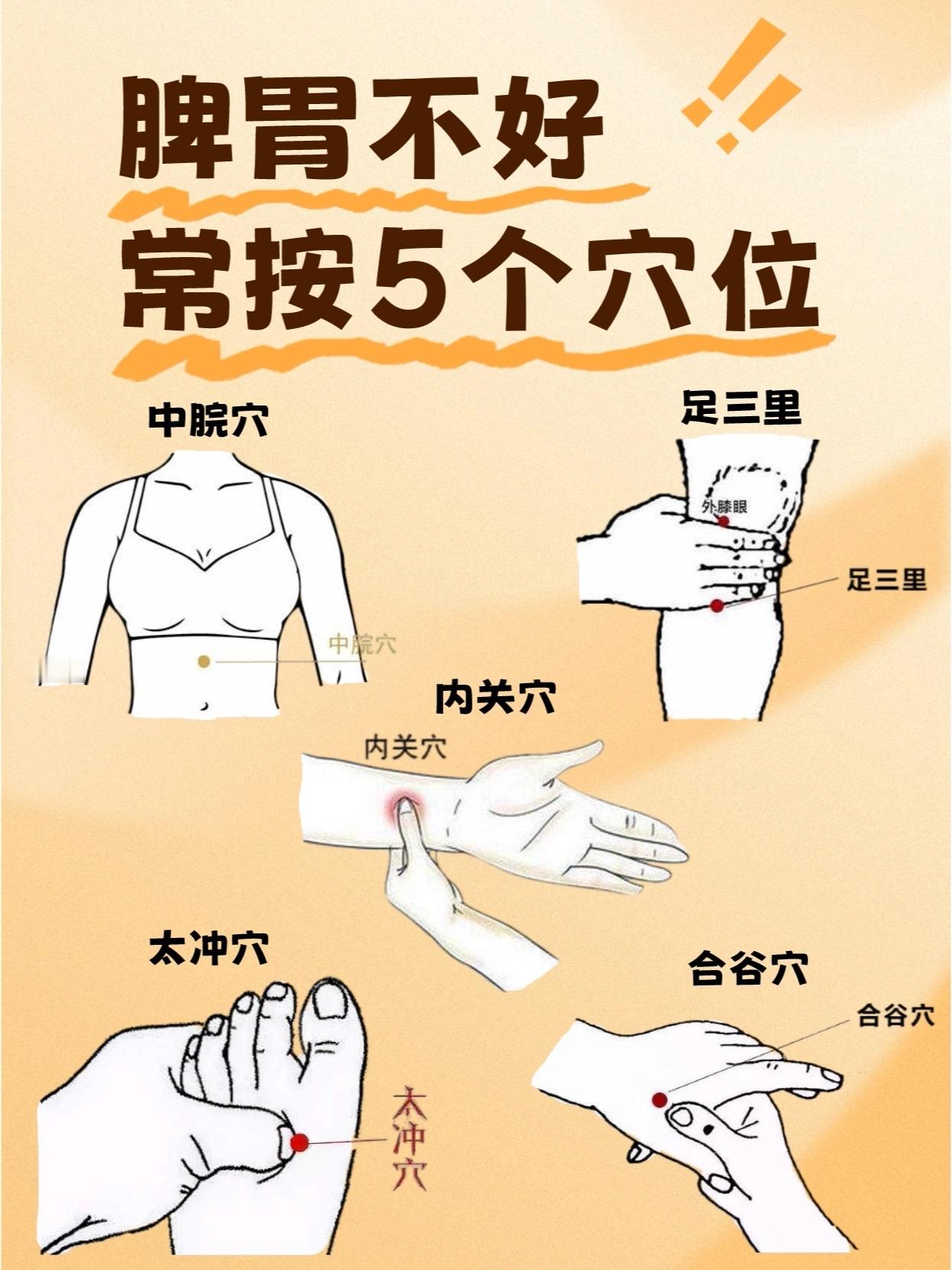 脾胃不好
常按5个穴位

中脘穴

中脘穴

足三里

外膝眼

足三里

内关穴

内关穴

太冲穴

太冲穴

合谷穴

合谷穴