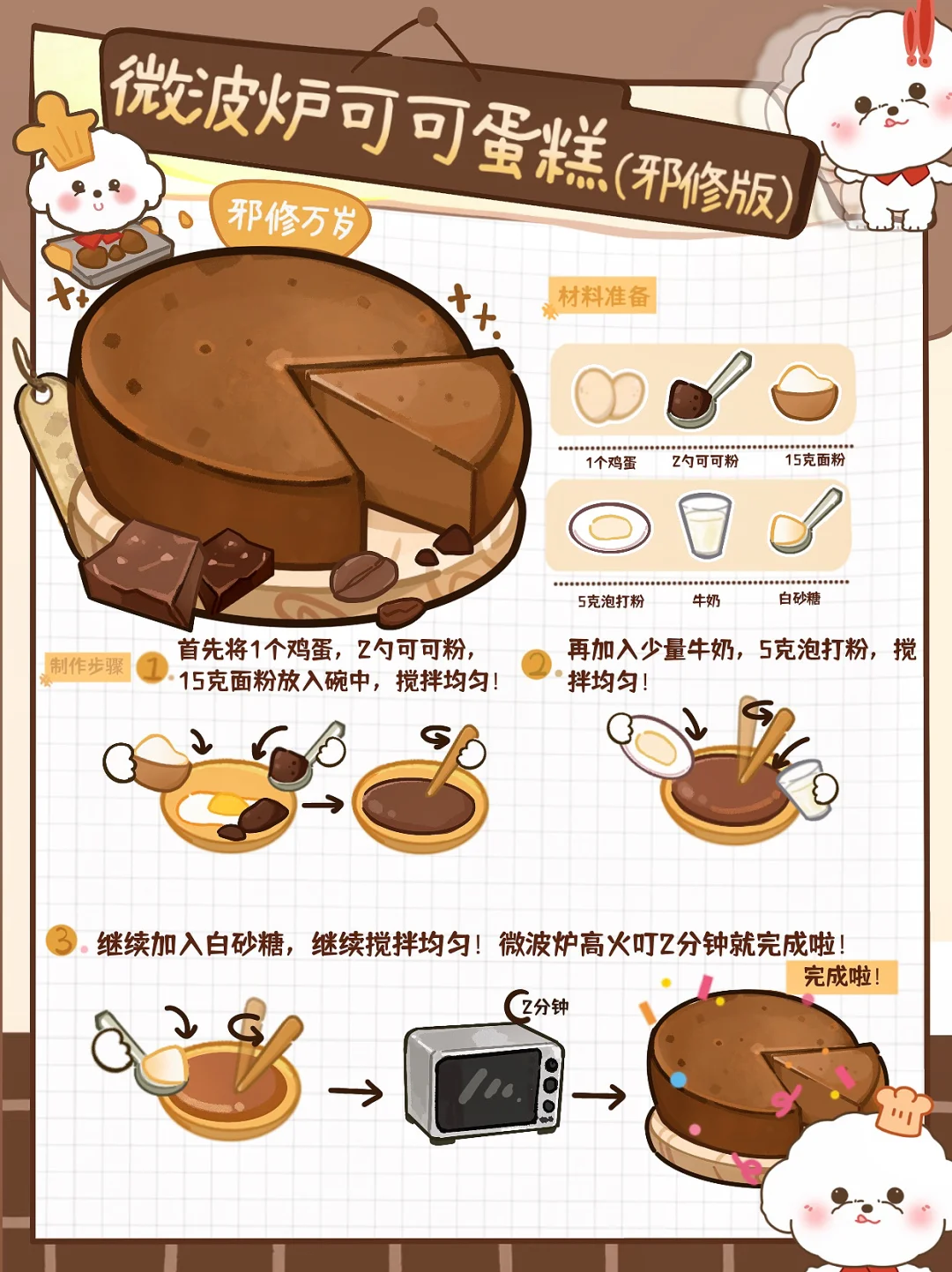 微波炉可可蛋糕(邪修版)

邪修万岁

材料准备

1个鸡蛋　2勺可可粉　15克面粉

5克泡打粉　牛奶　白砂糖

制作步骤

1 首先将1个鸡蛋，2勺可可粉，15克面粉放入碗中，搅拌均匀！

2 再加入少量牛奶，5克泡打粉，搅拌均匀！

3 继续加入白砂糖，继续搅拌均匀！微波炉高火叮2分钟就完成啦！

2分钟

完成啦！