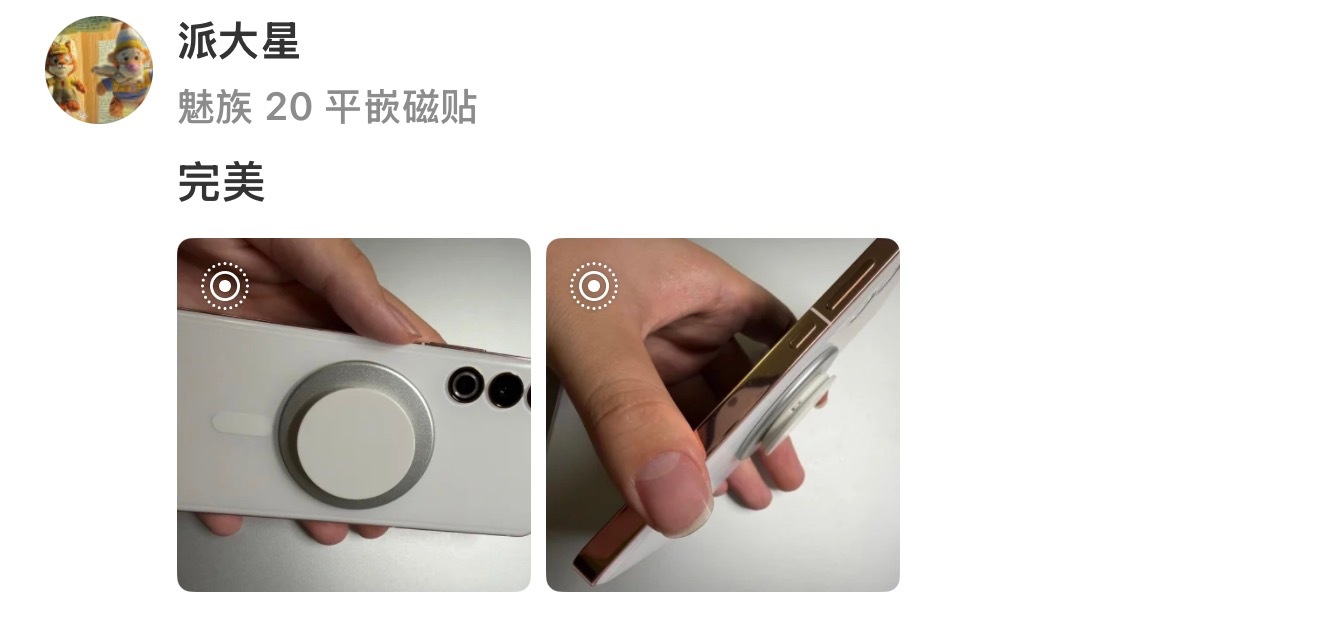 派大星
魅族 20 平嵌磁贴
完美