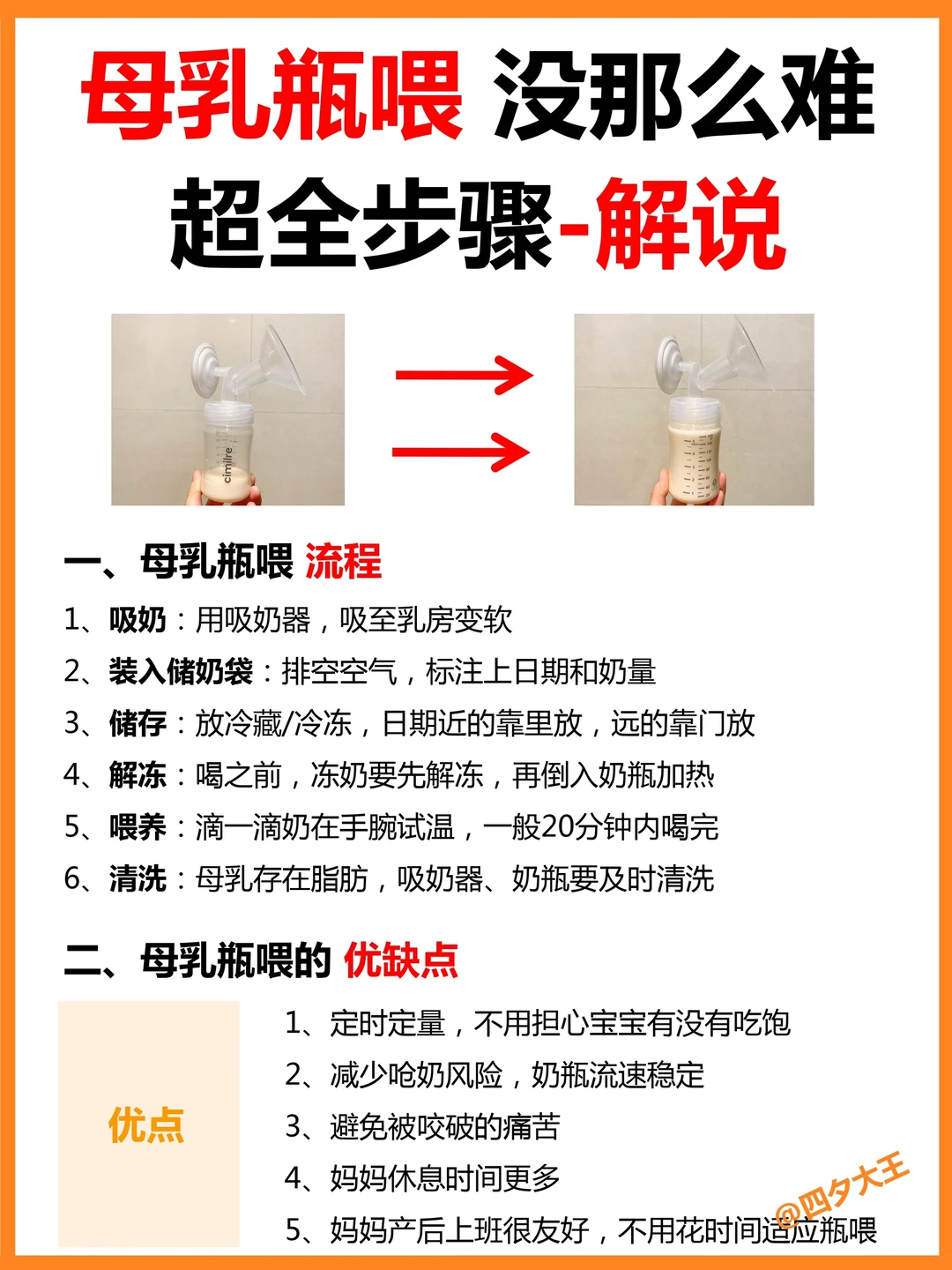 母乳瓶喂 没那么难
超全步骤-解说

cimilre

一、母乳瓶喂 流程
1、吸奶：用吸奶器，吸至乳房变软
2、装入储奶袋：排空空气，标注上日期和奶量
3、储存：放冷藏/冷冻，日期近的靠里放，远的靠门放
4、解冻：喝之前，冻奶要先解冻，再倒入奶瓶加热
5、喂养：滴一滴奶在手腕试温，一般20分钟内喝完
6、清洗：母乳存在脂肪，吸奶器、奶瓶要及时清洗

二、母乳瓶喂的 优缺点
优点
1、定时定量，不用担心宝宝有没有吃饱
2、减少呛奶风险，奶瓶流速稳定
3、避免被咬破的痛苦
4、妈妈休息时间更多
5、妈妈产后上班很友好，不用花时间适应瓶喂

@四夕大王