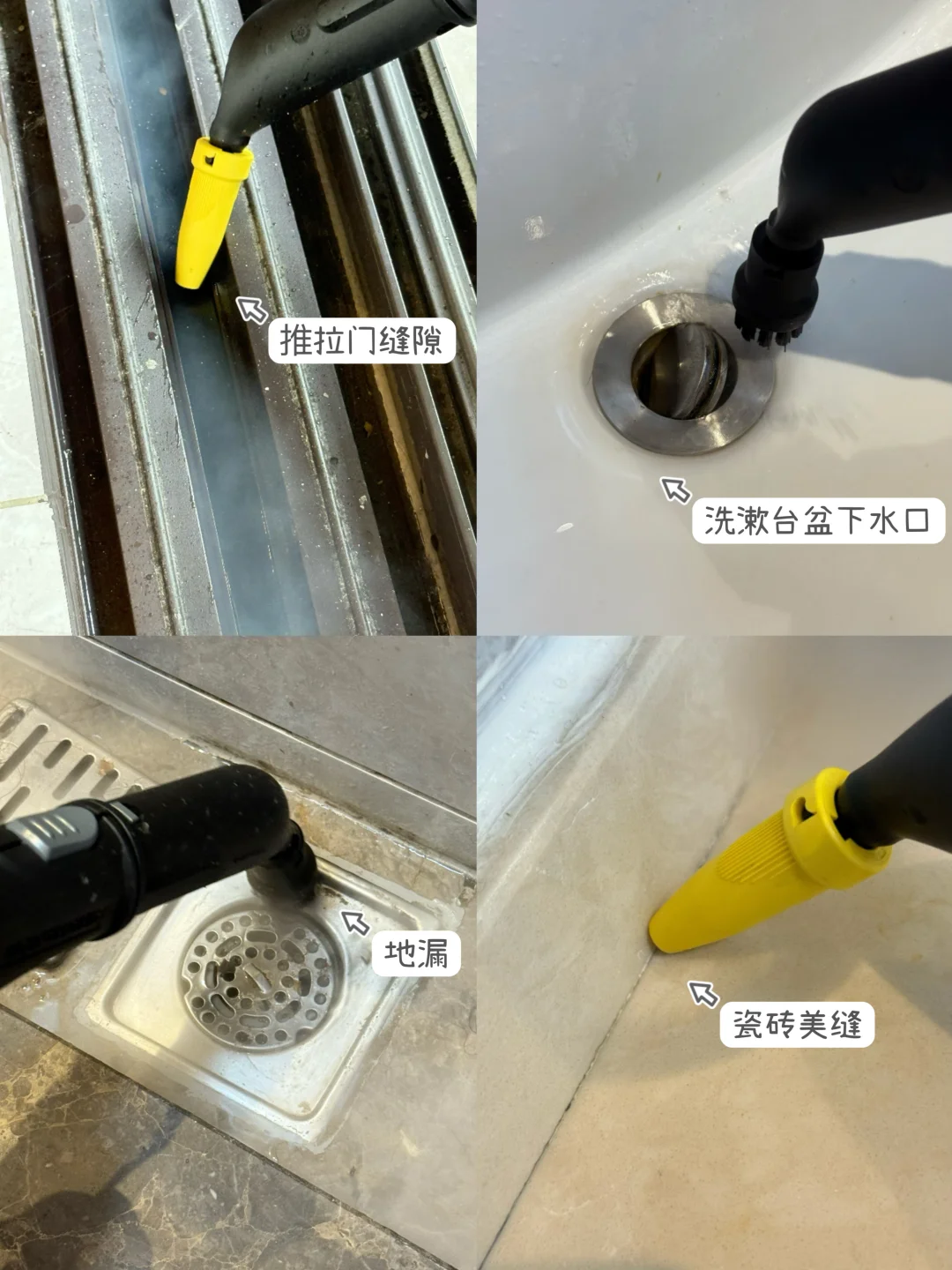 推拉门缝隙

洗漱台盆下水口

地漏

瓷砖美缝