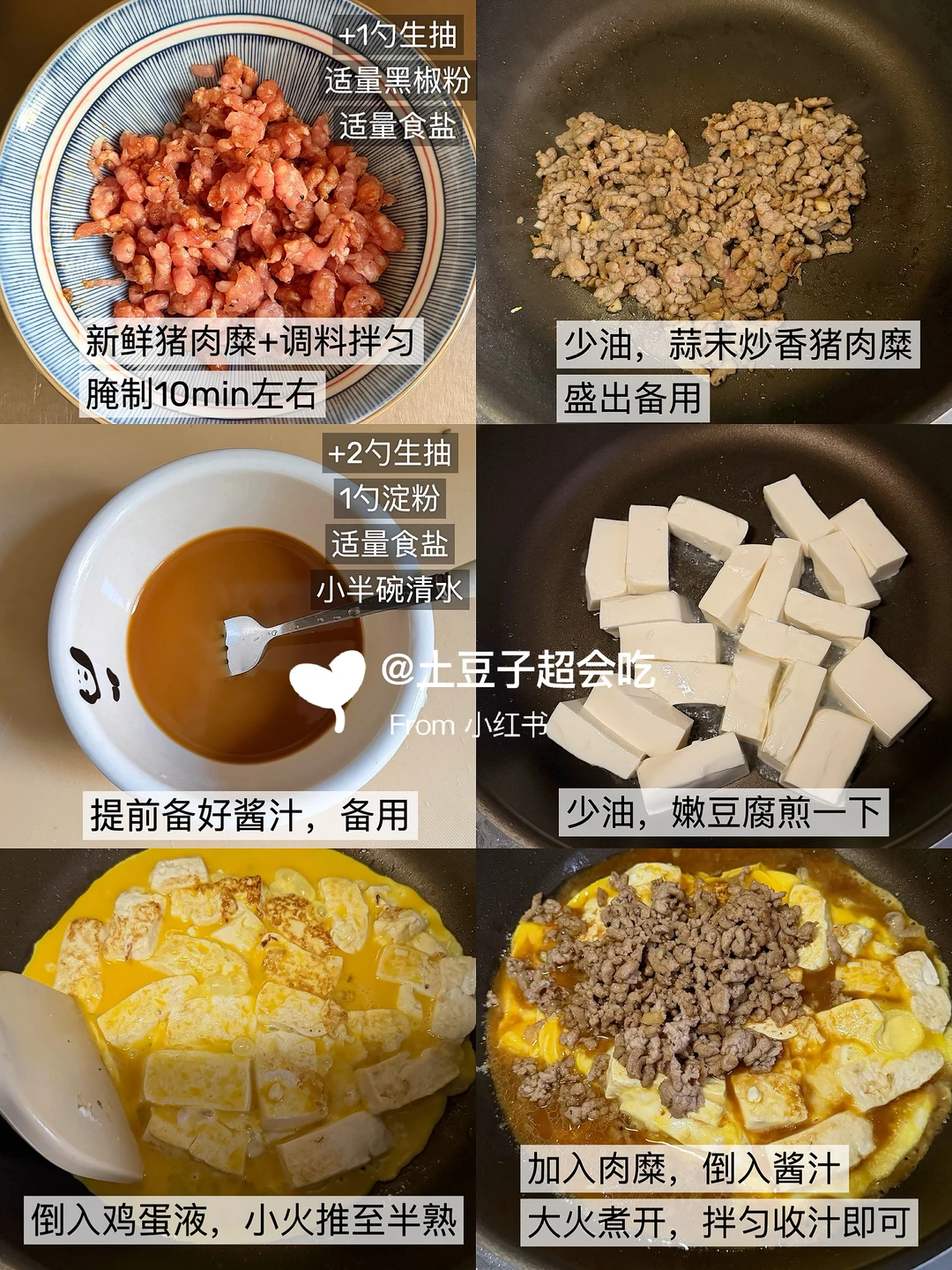 +1勺生抽
适量黑椒粉
适量食盐

新鲜猪肉糜+调料拌匀
腌制10min左右

少油，蒜末炒香猪肉糜
盛出备用

+2勺生抽
1勺淀粉
适量食盐
小半碗清水

@土豆子超会吃
From 小红书

提前备好酱汁，备用

少油，嫩豆腐煎一下

倒入鸡蛋液，小火推至半熟

加入肉糜，倒入酱汁
大火煮开，拌匀收汁即可